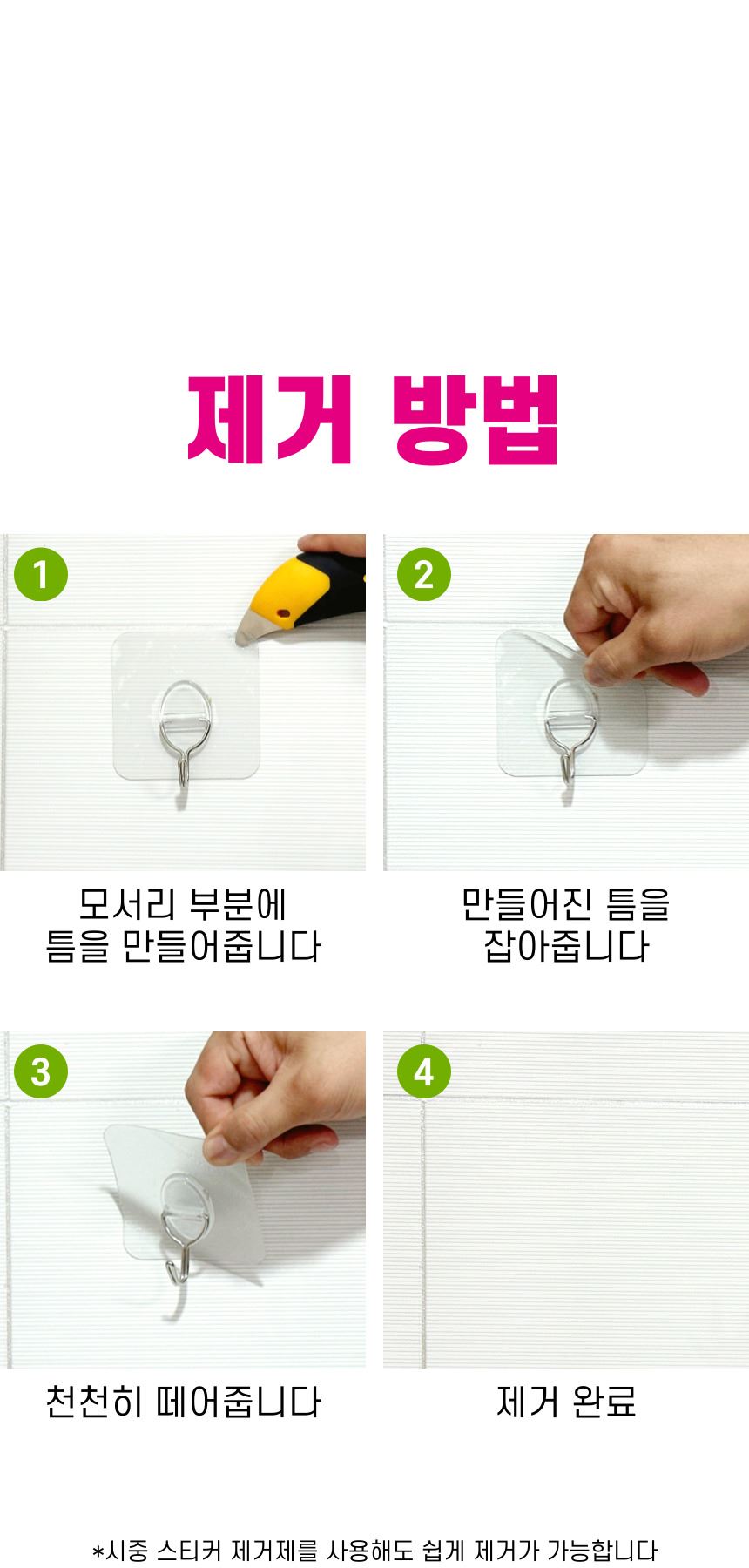 제거 방법

1

모서리 부분에
틈을 만들어줍니다

2

만들어진 틈을
잡아줍니다

3

천천히 떼어줍니다

4

제거 완료

*시중 스티커 제거제를 사용해도 쉽게 제거가 가능합니다