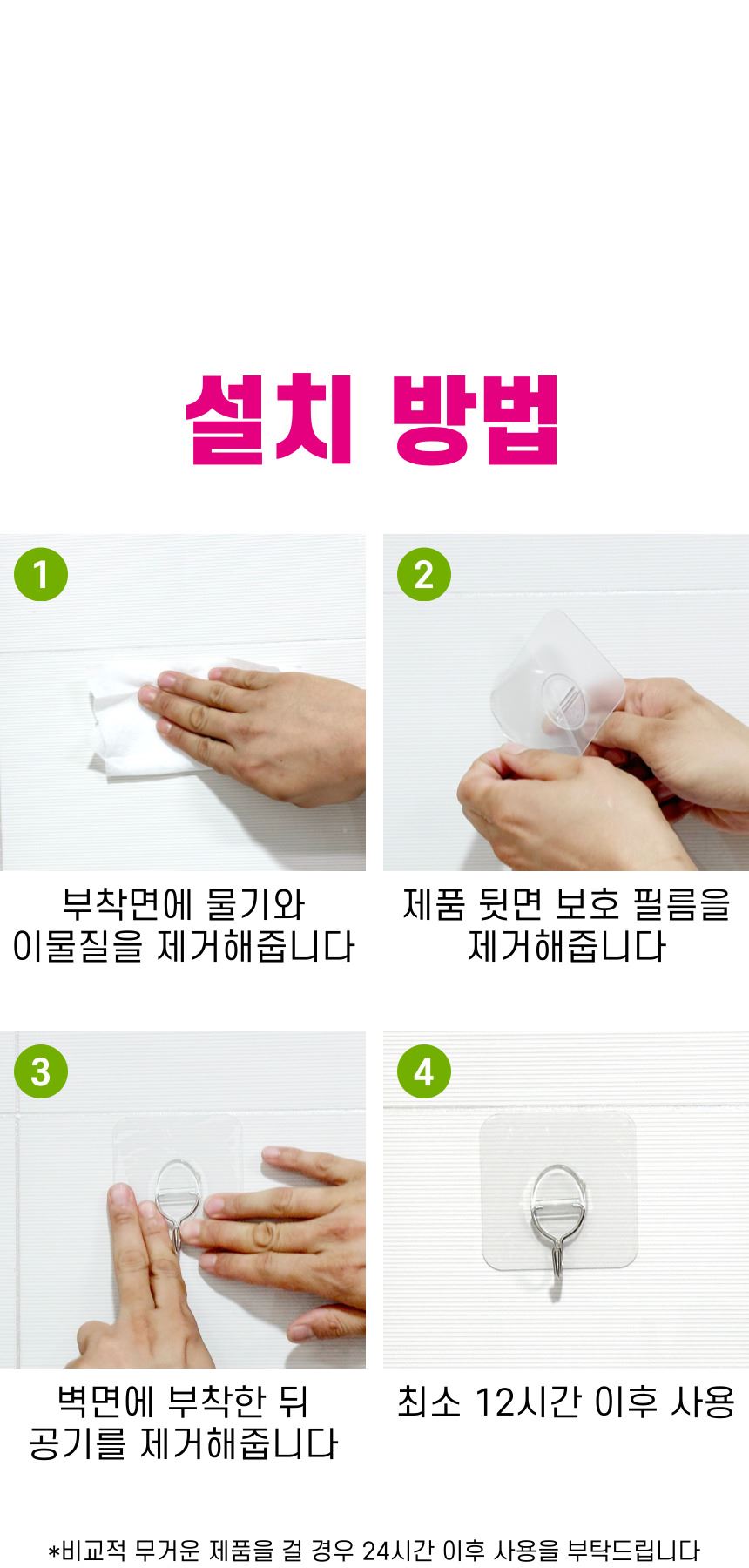 설치 방법

1

부착면에 물기와 이물질을 제거해줍니다

2

제품 뒷면 보호 필름을 제거해줍니다

3

벽면에 부착한 뒤 공기를 제거해줍니다

4

최소 12시간 이후 사용

*비교적 무거운 제품을 걸 경우 24시간 이후 사용을 부탁드립니다