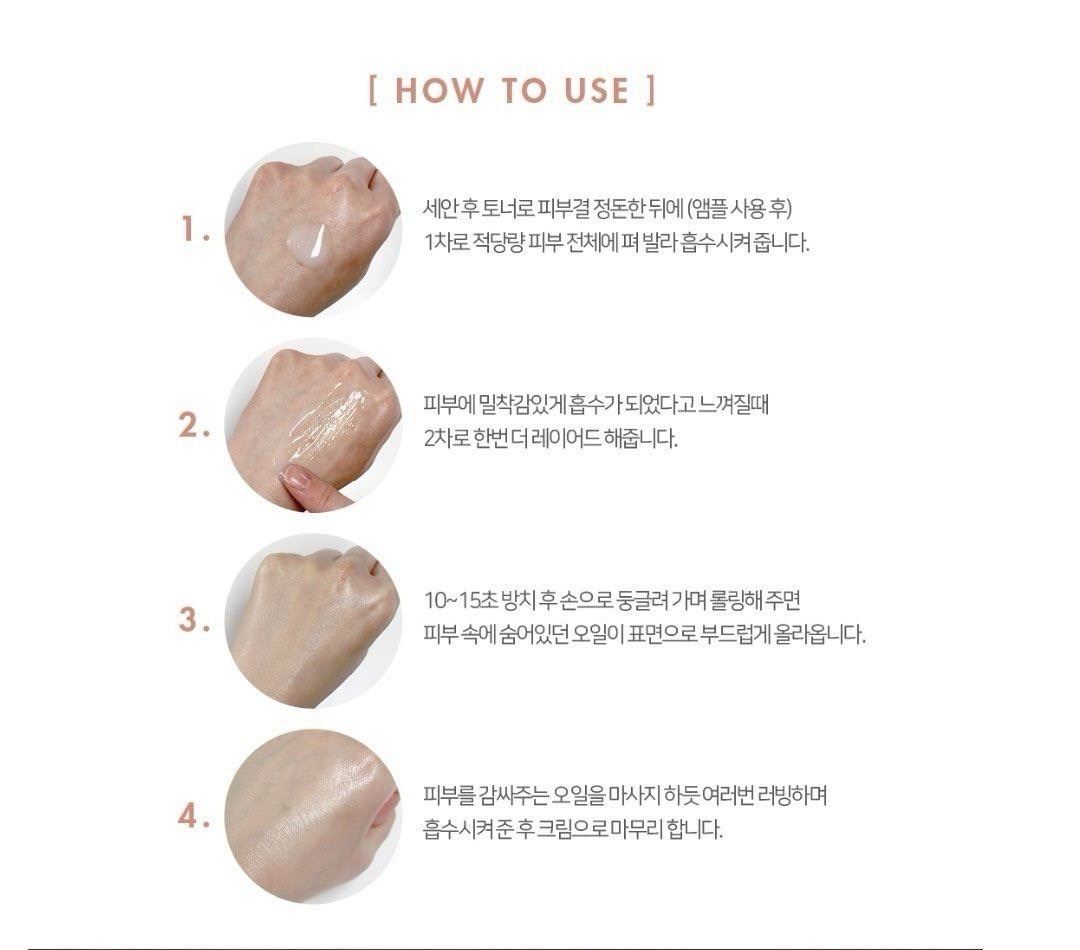 [ HOW TO USE ]

1. 세안 후 토너로 피부결 정돈한 뒤에 (앰플 사용 후) 1차로 적당량 피부 전체에 펴 발라 흡수시켜줍니다.

2. 피부에 밀착감있게 흡수가 되었다고 느껴질때 2차로 한번 더 레이어드 해줍니다.

3. 10~15초 방치 후 손으로 둥글려 가며 롤링해 주면 피부 속에 숨어있던 오일이 표면으로 부드럽게 올라옵니다.

4. 피부를 감싸주는 오일을 마사지 하듯 여러번 러빙하며 흡수시켜준 후 크림으로 마무리 합니다.