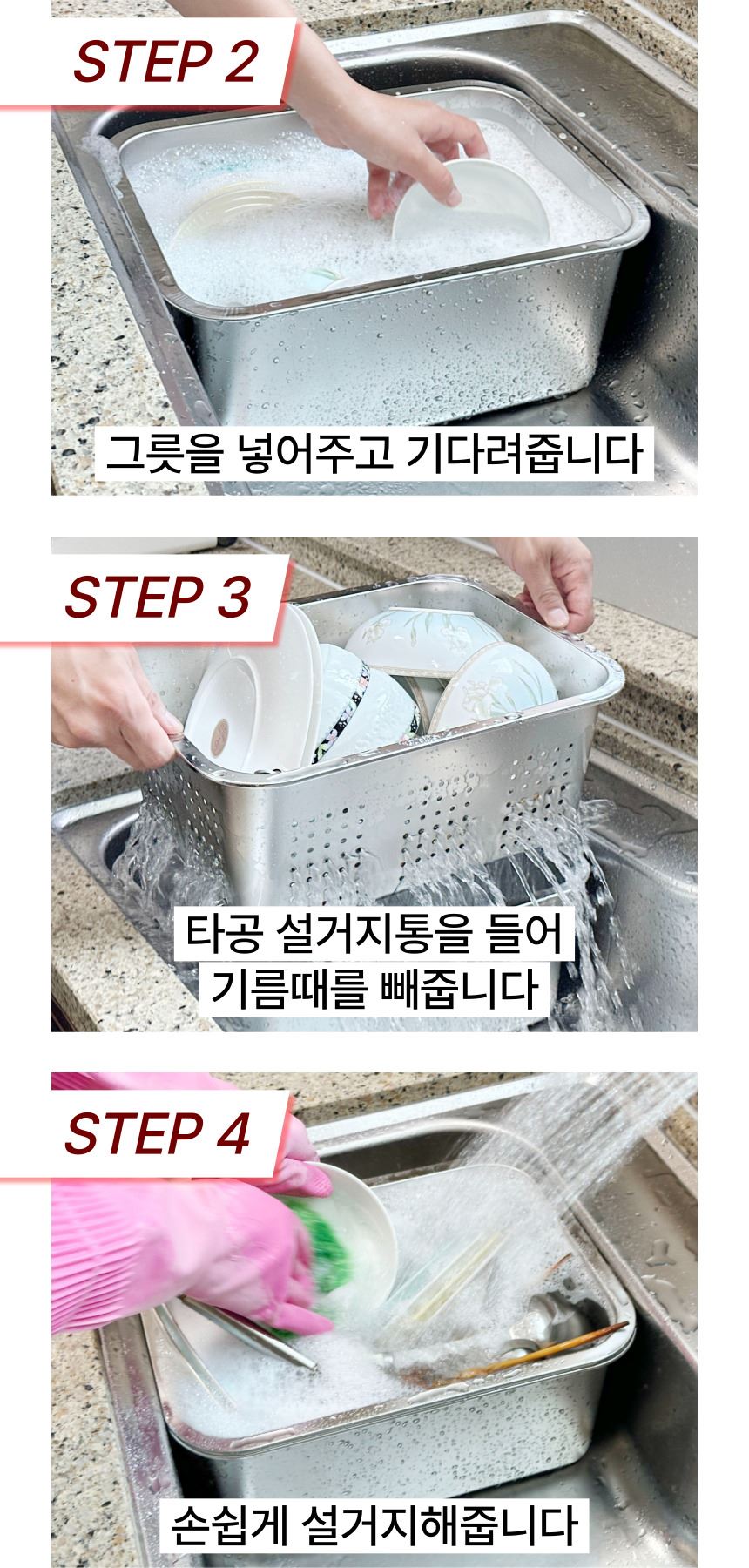 STEP 2

그릇을 넣어주고 기다려줍니다

STEP 3

타공 설거지통을 들어 기름때를 빼줍니다

STEP 4

손쉽게 설거지해줍니다