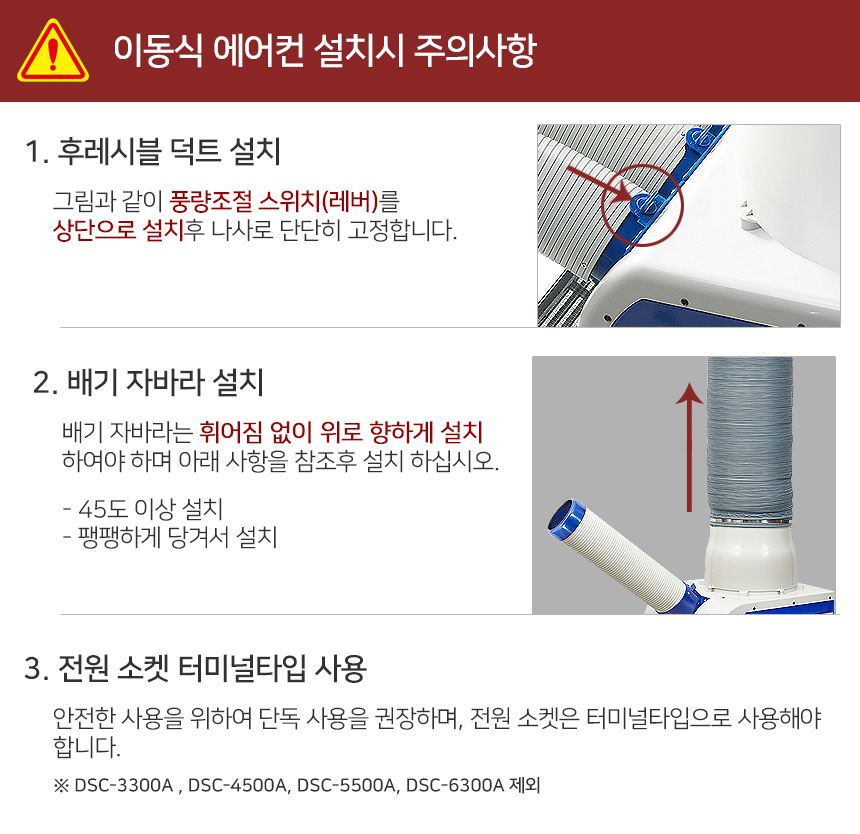 이동식 에어컨 설치시 주의사항

1. 후레시블 덕트 설치

그림과 같이 풍량조절 스위치(레버)를 상단으로 설치후 나사로 단단히 고정합니다.

2. 배기 자바라 설치

배기 자바라는 휘어짐 없이 위로 향하게 설치 하여야 하며 아래 사항을 참조후 설치 하십시오.

- 45도 이상 설치
- 팽팽하게 당겨서 설치

3. 전원 소켓 터미널타입 사용

안전한 사용을 위하여 단독 사용을 권장하며, 전원 소켓은 터미널타입으로 사용해야 합니다.

※ DSC-3300A , DSC-4500A, DSC-5500A, DSC-6300A 제외