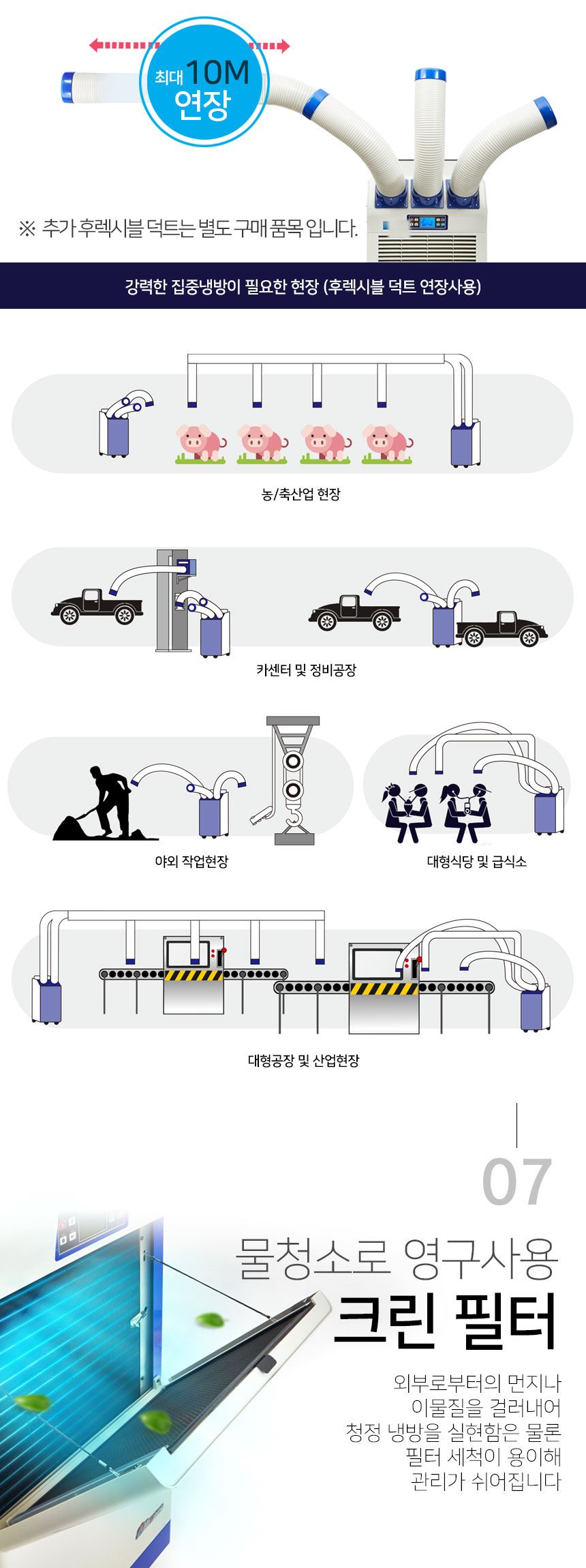 최대 10M 연장

※ 추가 후렉시블 덕트는 별도 구매 품목 입니다.

강력한 집중냉방이 필요한 현장 (후렉시블 덕트 연장사용)

농/축산업 현장

카센터 및 정비공장

야외 작업현장

대형식당 및 급식소

대형공장 및 산업현장

07

물청소로 영구사용

크린 필터

외부로부터의 먼지나 이물질을 걸러내어 청정 냉방을 실현함은 물론 필터 세척이 용이해 관리가 쉬어집니다