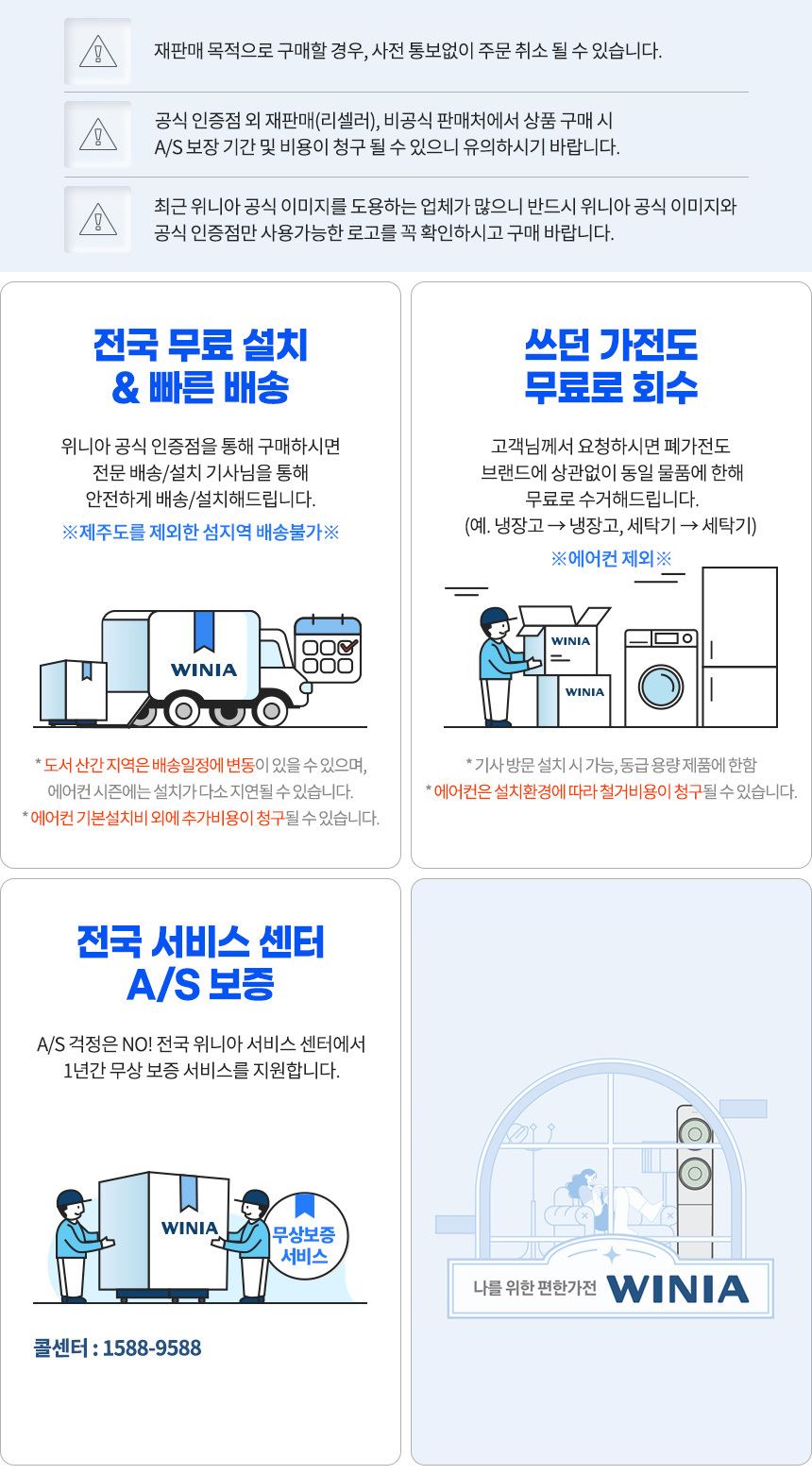 재판매 목적으로 구매할 경우, 사전 통보없이 주문 취소 될 수 있습니다.

공식 인증점 외 재판매(리셀러), 비공식 판매처에서 상품 구매 시 A/S 보장 기간 및 비용이 청구 될 수 있으니 유의하시기 바랍니다.

최근 위니아 공식 이미지를 도용하는 업체가 많으니 반드시 위니아 공식 이미지와 공식 인증점만 사용가능한 로고를 꼭 확인하시고 구매 바랍니다.

전국 무료 설치
& 빠른 배송

위니아 공식 인증점을 통해 구매하시면 전문 배송/설치 기사님을 통해 안전하게 배송/설치해드립니다.

※제주도를 제외한 섬지역 배송불가※

WINIA

* 도서 산간 지역은 배송일정에 변동이 있을 수 있으며, 에어컨 시즌에는 설치가 다소 지연될 수 있습니다.
* 에어컨 기본설치비 외에 추가비용이 청구될 수 있습니다.

쓰던 가전도
무료로 회수

고객님께서 요청하시면 폐가전도 브랜드에 상관없이 동일 물품에 한해 무료로 수거해드립니다.
(예. 냉장고 → 냉장고, 세탁기 → 세탁기)

※에어컨 제외※

WINIA
WINIA

* 기사 방문 설치 시 가능, 동급 용량 제품에 한함
* 에어컨은 설치환경에 따라 철거비용이 청구될 수 있습니다.

전국 서비스 센터
A/S 보증

A/S 걱정은 NO! 전국 위니아 서비스 센터에서 1년간 무상 보증 서비스를 지원합니다.

WINIA
무상보증
서비스

콜센터 : 1588-9588

나를 위한 편한가전 WINIA