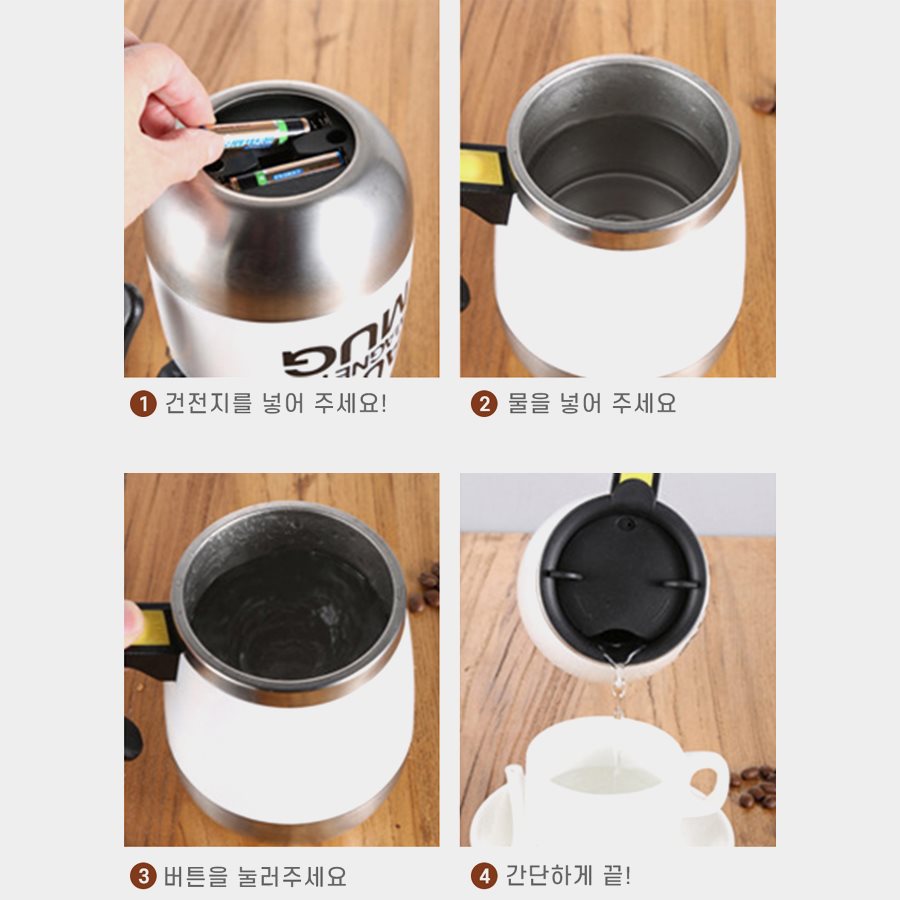 MUG

1 건전지를 넣어 주세요!

2 물을 넣어 주세요

3 버튼을 눌러주세요

4 간단하게 끝!