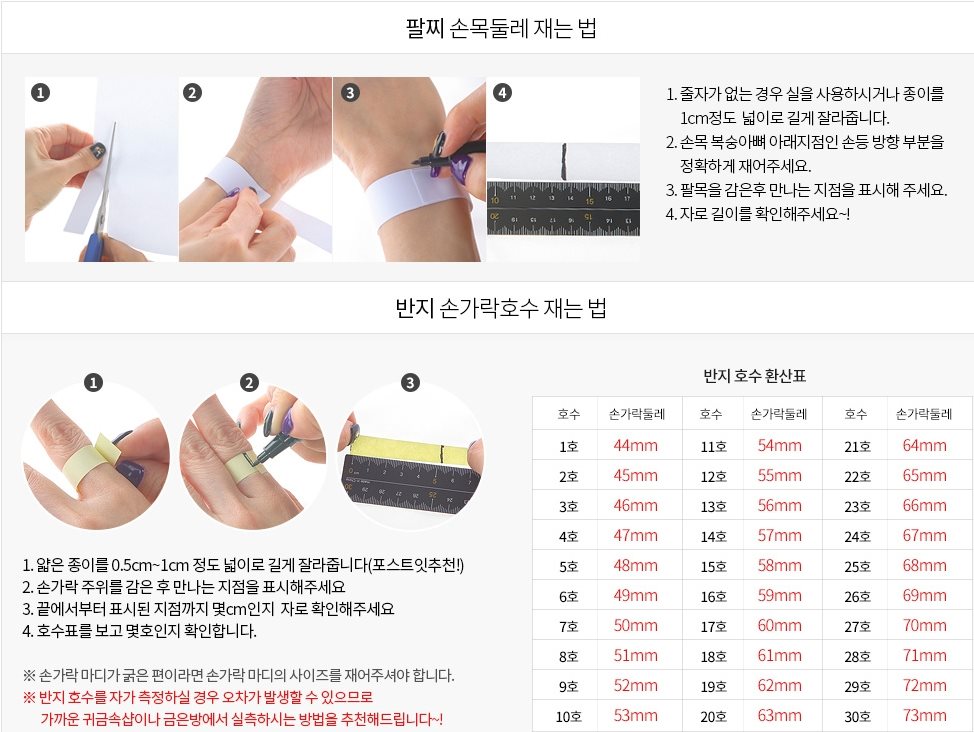 팔찌 손목둘레 재는 법

1 2 3 4

1. 줄자가 없는 경우 실을 사용하시거나 종이를 1cm정도 넓이로 길게 잘라줍니다.
2. 손목 복숭아뼈 아래지점인 손등 방향 부분을 정확하게 재어주세요.
3. 팔목을 감은후 만나는 지점을 표시해 주세요.
4. 자로 길이를 확인해주세요~!

반지 손가락호수 재는 법

1 2 3

1. 얇은 종이를 0.5cm~1cm 정도 넓이로 길게 잘라줍니다(포스트잇추천!)
2. 손가락 주위를 감은 후 만나는 지점을 표시해주세요
3. 끝에서부터 표시된 지점까지 몇cm인지 자로 확인해주세요
4. 호수표를 보고 몇호인지 확인합니다.

※ 손가락 마디가 굵은 편이라면 손가락 마디의 사이즈를 재어주셔야 합니다.
※ 반지 호수를 자가 측정하실 경우 오차가 발생할 수 있으므로 가까운 귀금속샵이나 금은방에서 실측하시는 방법을 추천해드립니다~!

반지 호수 환산표

| 호수 | 손가락둘레 | 호수 | 손가락둘레 | 호수 | 손가락둘레 |
|---|---|---|---|---|---|
| 1호 | 44mm | 11호 | 54mm | 21호 | 64mm |
| 2호 | 45mm | 12호 | 55mm | 22호 | 65mm |
| 3호 | 46mm | 13호 | 56mm | 23호 | 66mm |
| 4호 | 47mm | 14호 | 57mm | 24호 | 67mm |
| 5호 | 48mm | 15호 | 58mm | 25호 | 68mm |
| 6호 | 49mm | 16호 | 59mm | 26호 | 69mm |
| 7호 | 50mm | 17호 | 60mm | 27호 | 70mm |
| 8호 | 51mm | 18호 | 61mm | 28호 | 71mm |
| 9호 | 52mm | 19호 | 62mm | 29호 | 72mm |
| 10호 | 53mm | 20호 | 63mm | 30호 | 73mm |