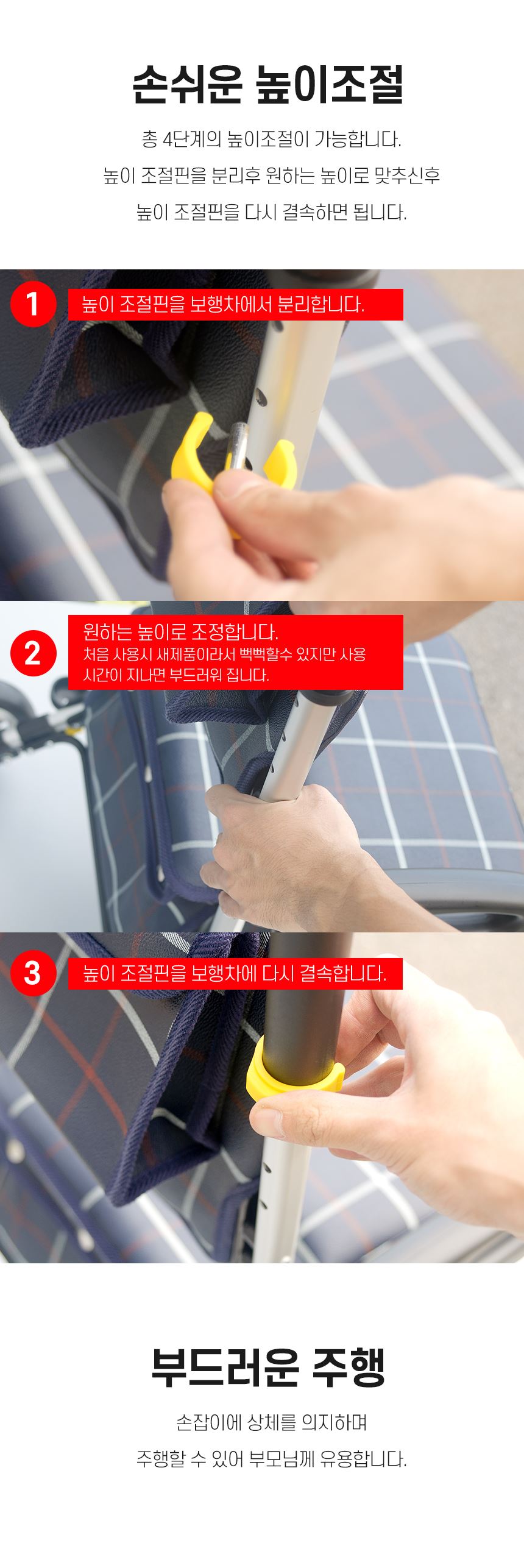 손쉬운 높이조절

총 4단계의 높이조절이 가능합니다.
높이 조절핀을 분리후 원하는 높이로 맞추신후
높이 조절핀을 다시 결속하면 됩니다.

1
높이 조절핀을 보행차에서 분리합니다.

2
원하는 높이로 조정합니다.
처음 사용시 새제품이라서 뻑뻑할수 있지만 사용 시간이 지나면 부드러워 집니다.

3
높이 조절핀을 보행차에 다시 결속합니다.

부드러운 주행

손잡이에 상체를 의지하며
주행할 수 있어 부모님께 유용합니다.