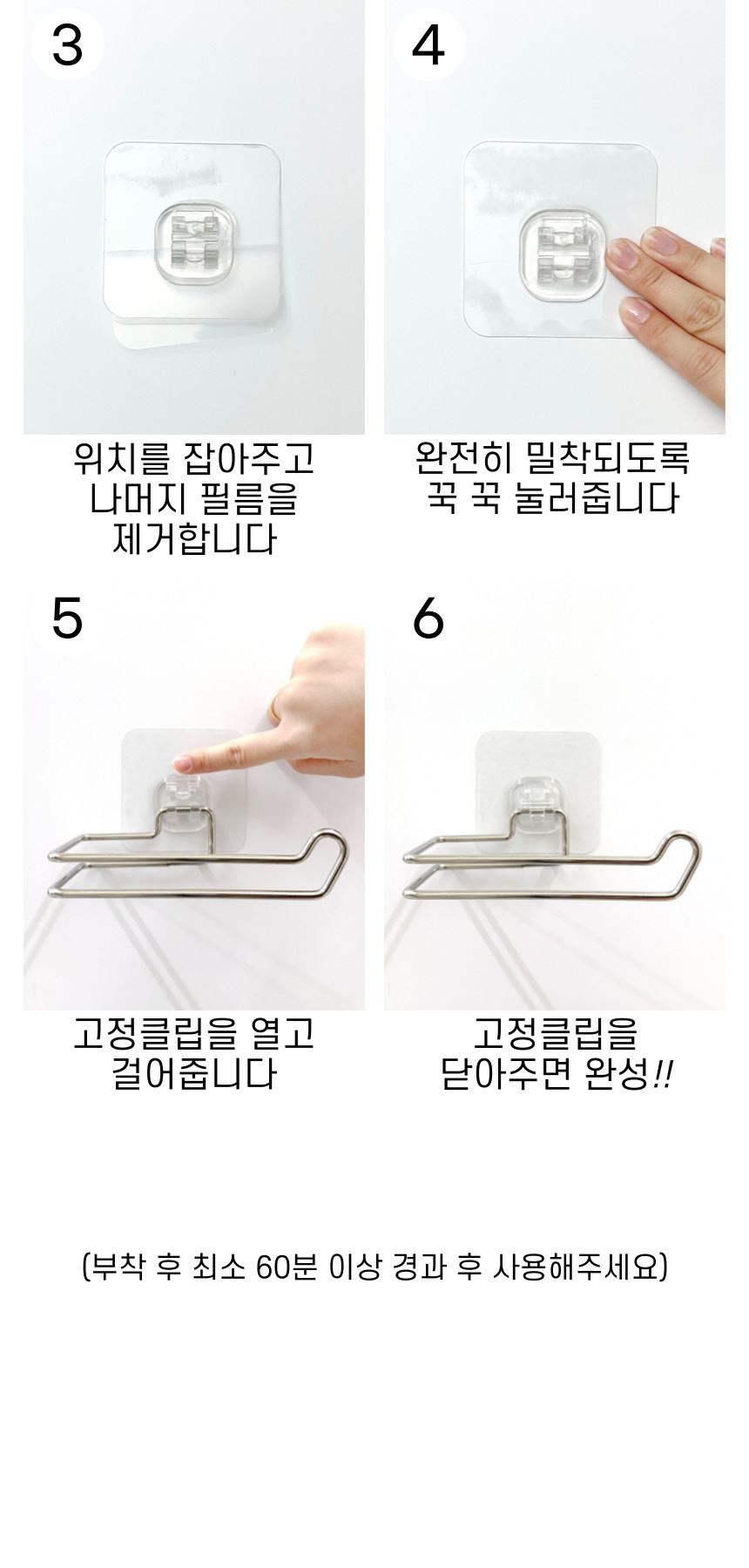 3

위치를 잡아주고
나머지 필름을
제거합니다

4

완전히 밀착되도록
꾹 꾹 눌러줍니다

5

고정클립을 열고
걸어줍니다

6

고정클립을
닫아주면 완성!!

(부착 후 최소 60분 이상 경과 후 사용해주세요)