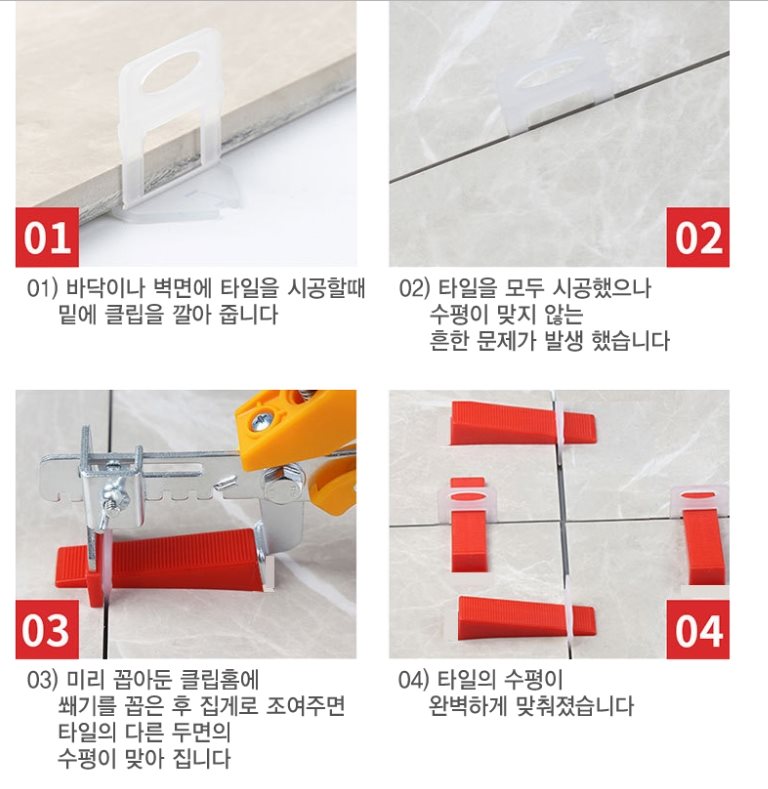 01

01) 바닥이나 벽면에 타일을 시공할때 밑에 클립을 깔아 줍니다

02

02) 타일을 모두 시공했으나 수평이 맞지 않는 흔한 문제가 발생 했습니다

03

03) 미리 꼽아둔 클립홈에 쐐기를 꼽은 후 집게로 조여주면 타일의 다른 두면의 수평이 맞아 집니다

04

04) 타일의 수평이 완벽하게 맞춰졌습니다