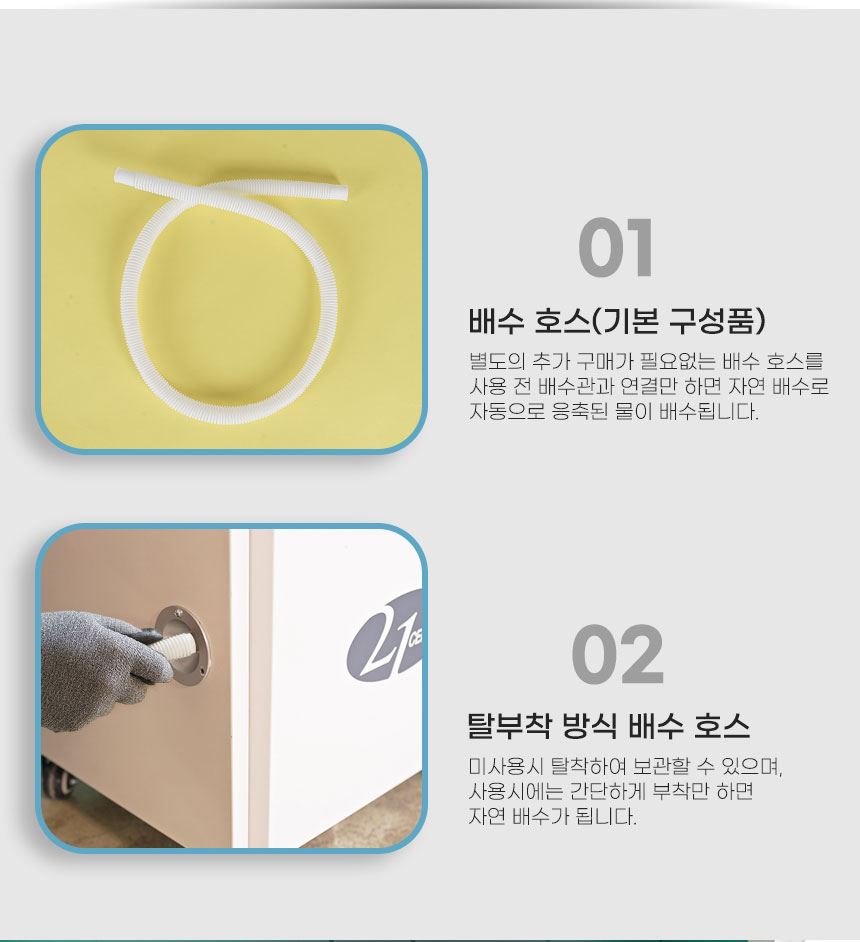 01

배수 호스(기본 구성품)

별도의 추가 구매가 필요없는 배수 호스를 사용 전 배수관과 연결만 하면 자연 배수로 자동으로 응축된 물이 배수됩니다.

21

02

탈부착 방식 배수 호스

미사용시 탈착하여 보관할 수 있으며, 사용시에는 간단하게 부착만 하면 자연 배수가 됩니다.