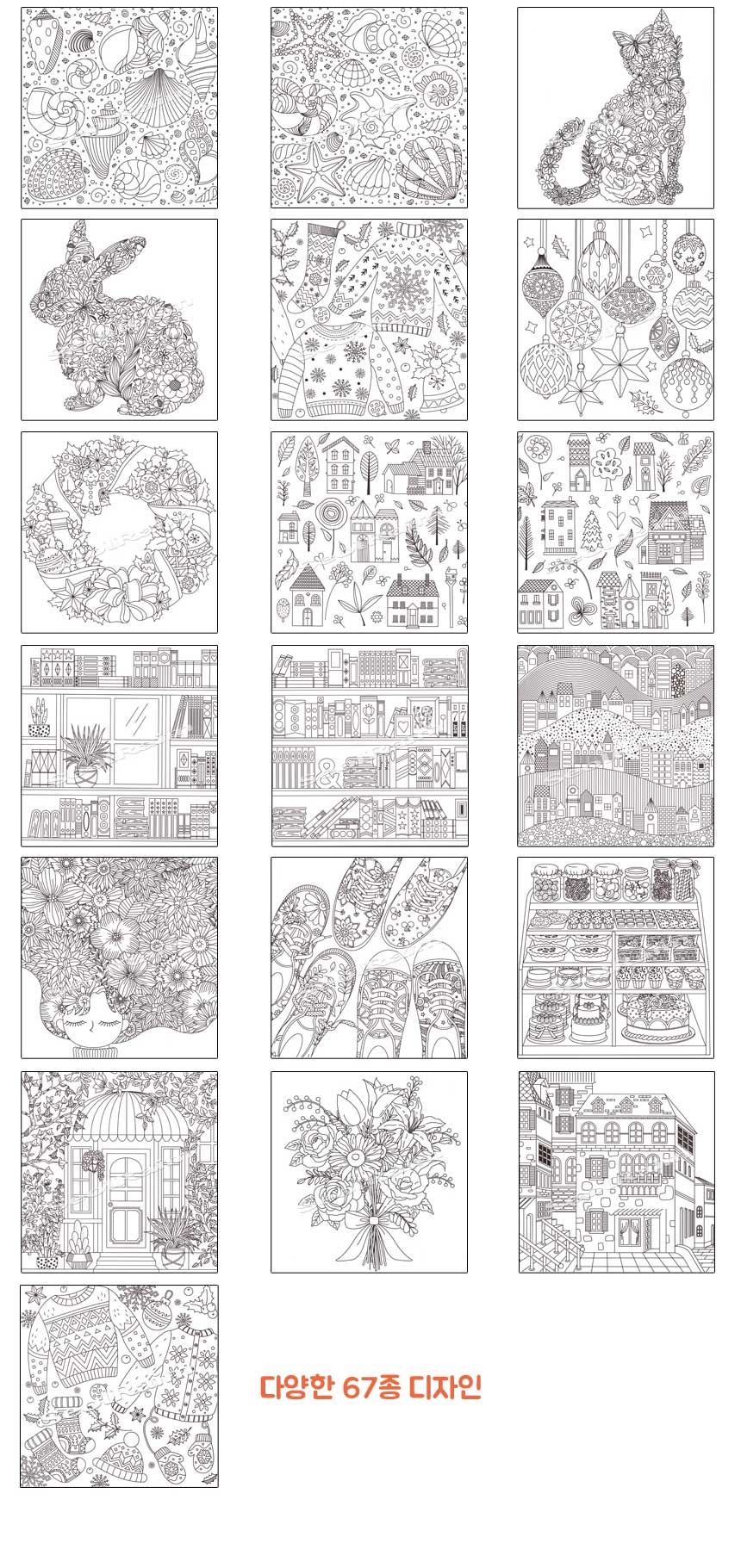 다양한 67종 디자인