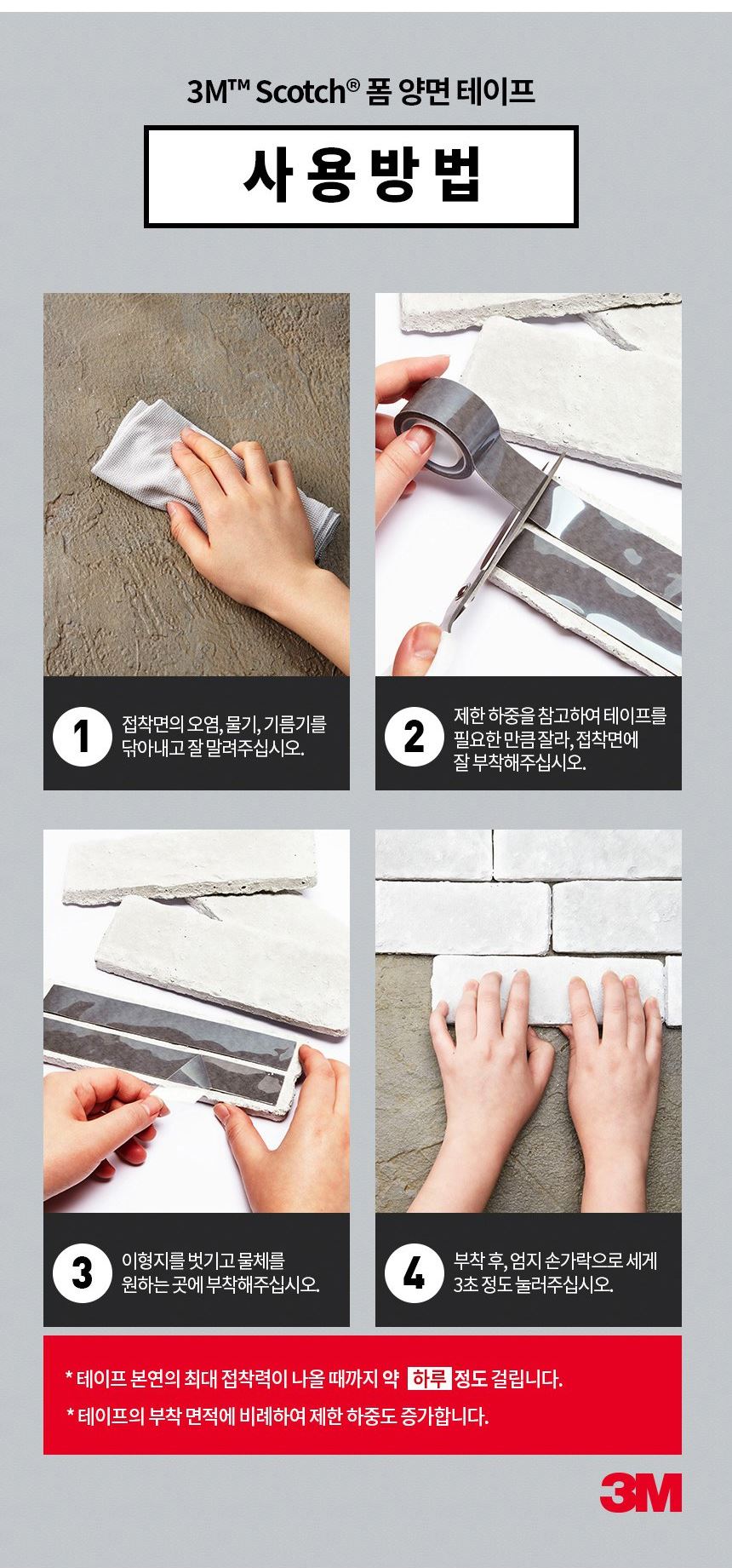 3M™ Scotch® 폼 양면 테이프

사용방법

1 접착면의 오염, 물기, 기름기를 닦아내고 잘 말려주십시오.

2 제한 하중을 참고하여 테이프를 필요한 만큼 잘라, 접착면에 잘 부착해주십시오.

3 이형지를 벗기고 물체를 원하는 곳에 부착해주십시오.

4 부착 후, 엄지 손가락으로 세게 3초 정도 눌러주십시오.

* 테이프 본연의 최대 접착력이 나올 때까지 약 하루 정도 걸립니다.

* 테이프의 부착 면적에 비례하여 제한 하중도 증가합니다.

3M