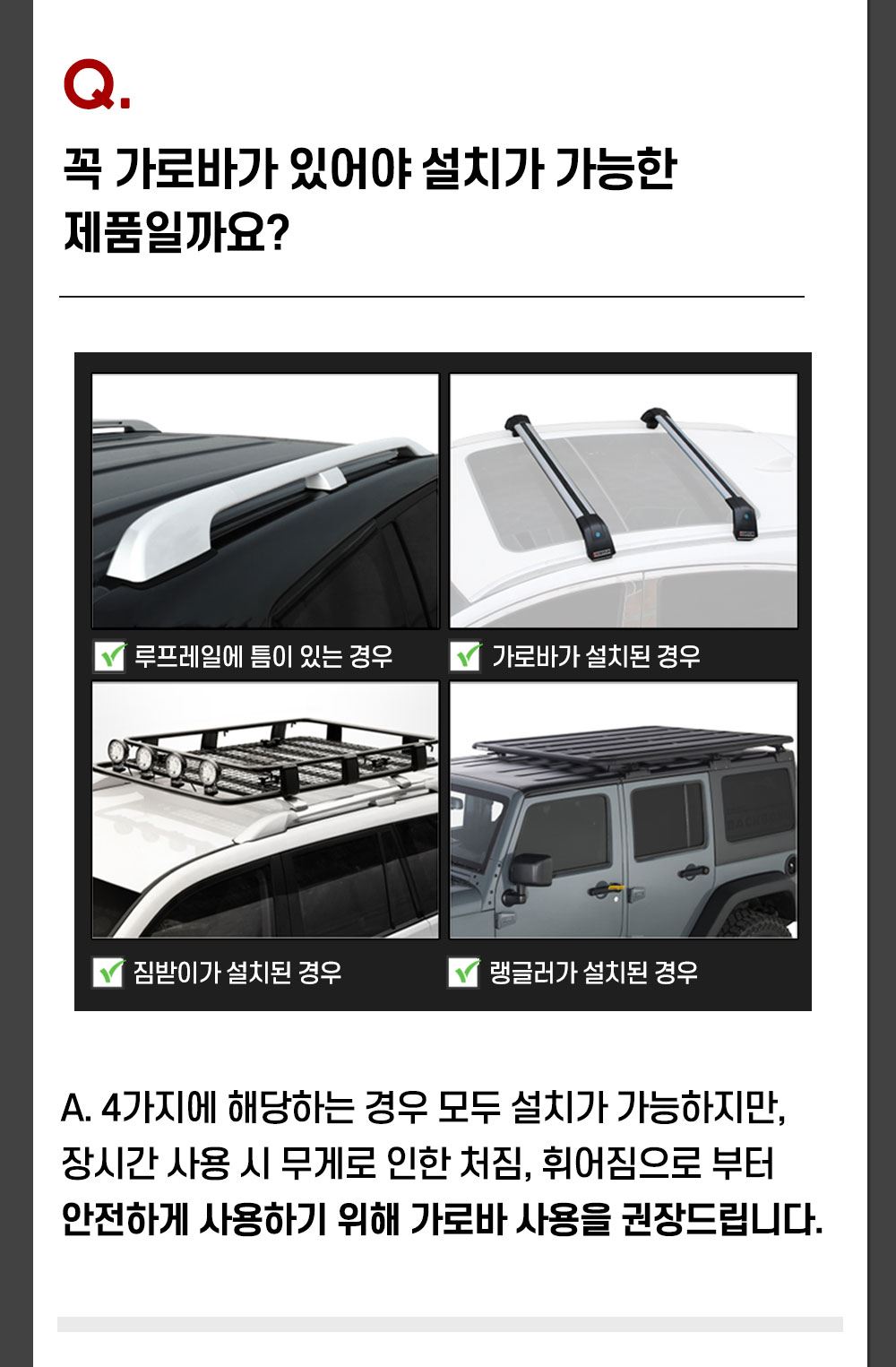 Q.

꼭 가로바가 있어야 설치가 가능한 제품일까요?

루프레일에 틈이 있는 경우

가로바가 설치된 경우

짐받이가 설치된 경우

랭글러가 설치된 경우

A. 4가지에 해당하는 경우 모두 설치가 가능하지만, 장시간 사용 시 무게로 인한 처짐, 휘어짐으로 부터 안전하게 사용하기 위해 가로바 사용을 권장드립니다.