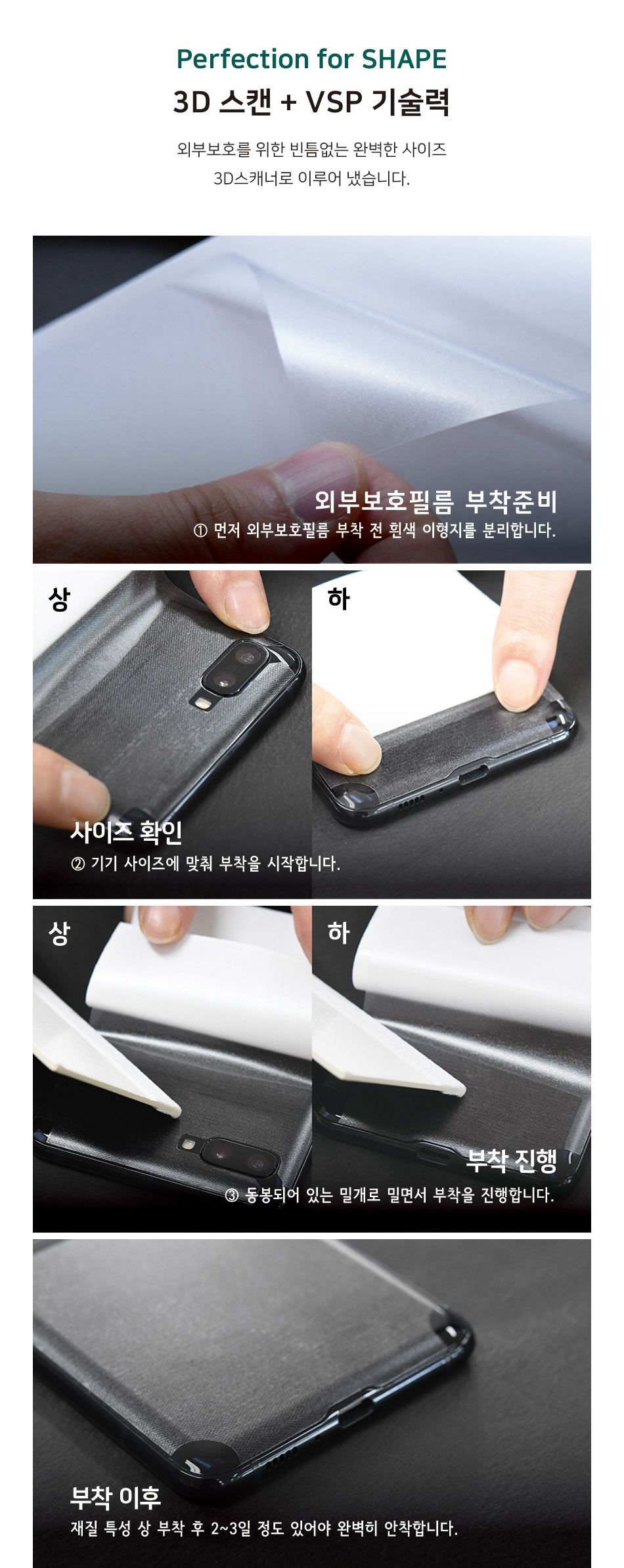 Perfection for SHAPE

3D 스캔 + VSP 기술력

외부보호를 위한 빈틈없는 완벽한 사이즈
3D스캐너로 이루어 냈습니다.

외부보호필름 부착준비

① 먼저 외부보호필름 부착 전 흰색 이형지를 분리합니다.

상

하

사이즈 확인

② 기기 사이즈에 맞춰 부착을 시작합니다.

상

하

부착 진행

③ 동봉되어 있는 밀개로 밀면서 부착을 진행합니다.

부착 이후

재질 특성 상 부착 후 2~3일 정도 있어야 완벽히 안착합니다.