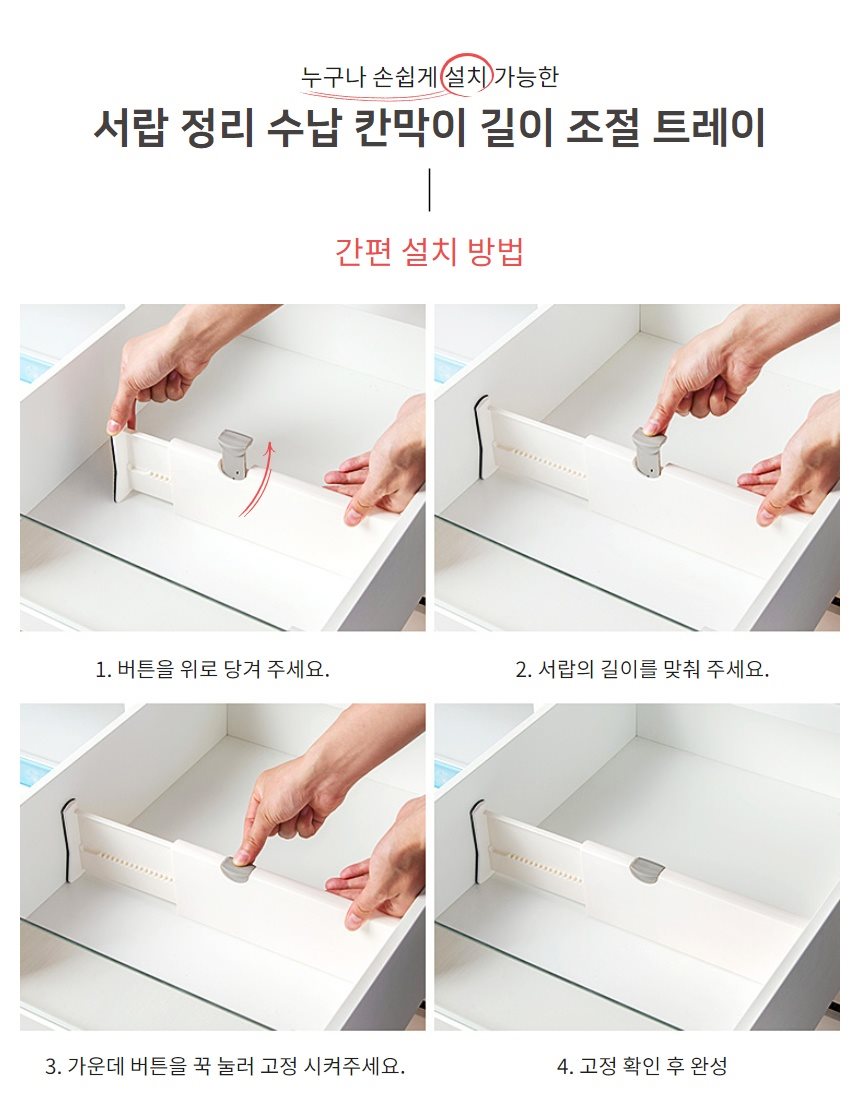 누구나 손쉽게 설치 가능한

서랍 정리 수납 칸막이 길이 조절 트레이

간편 설치 방법

1. 버튼을 위로 당겨 주세요.

2. 서랍의 길이를 맞춰 주세요.

3. 가운데 버튼을 꾹 눌러 고정 시켜주세요.

4. 고정 확인 후 완성