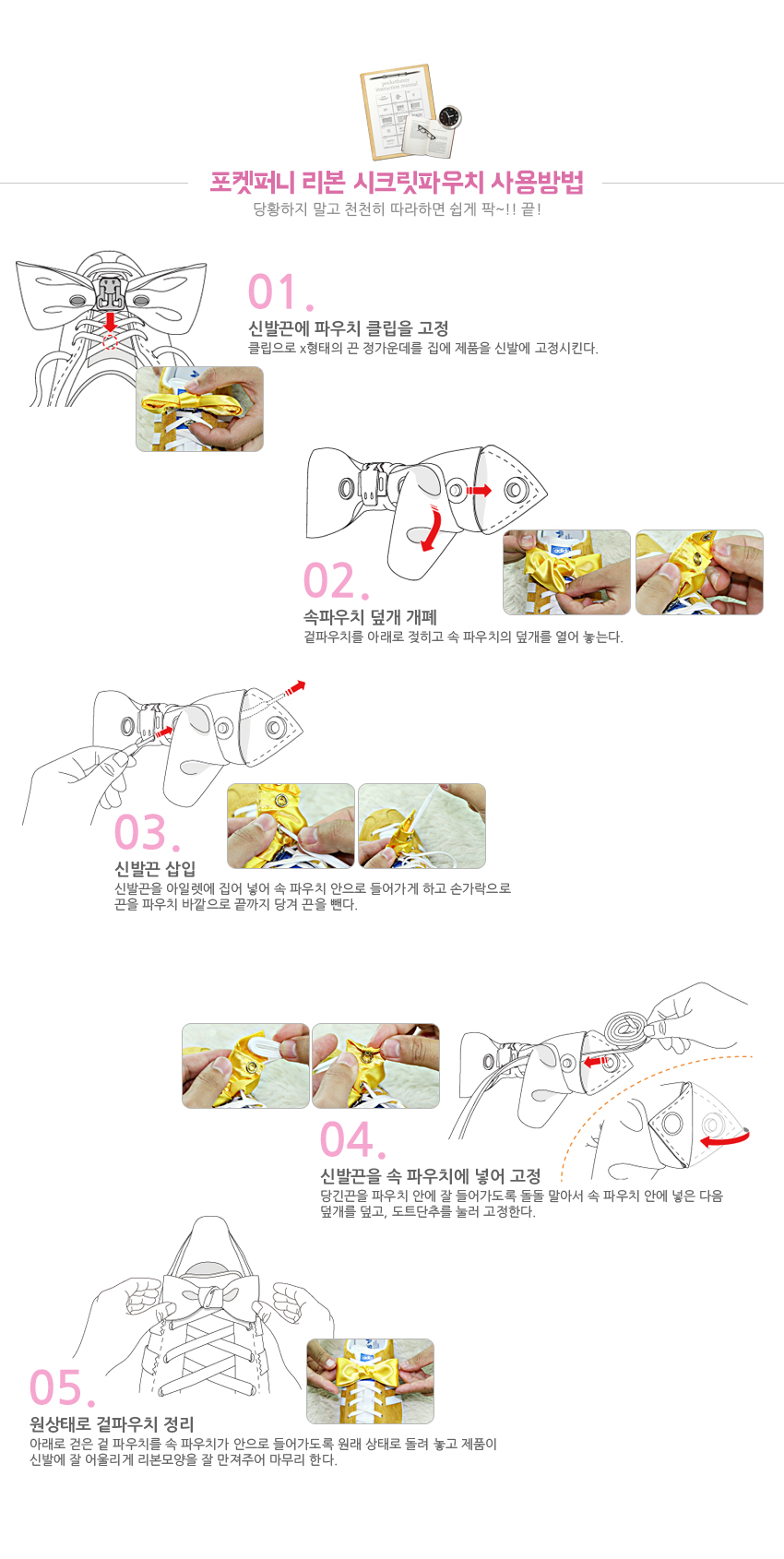 포켓퍼니 리본 시크릿파우치 사용방법
당황하지 말고 천천히 따라하면 쉽게 팍~!! 끝!

01.
신발끈에 파우치 클립을 고정
클립으로 x형태의 끈 정가운데를 집에 제품을 신발에 고정시킨다.

02.
속파우치 덮개 개폐
겉파우치를 아래로 젖히고 속 파우치의 덮개를 열어 놓는다.

03.
신발끈 삽입
신발끈을 아일렛에 집어 넣어 속 파우치 안으로 들어가게 하고 손가락으로 끈을 파우치 바깥으로 끝까지 당겨 끈을 뺀다.

04.
신발끈을 속 파우치에 넣어 고정
당긴끈을 파우치 안에 잘 들어가도록 돌돌 말아서 속 파우치 안에 넣은 다음 덮개를 덮고, 도트단추를 눌러 고정한다.

05.
원상태로 겉파우치 정리
아래로 걷은 겉 파우치를 속 파우치가 안으로 들어가도록 원래 상태로 돌려 놓고 제품이 신발에 잘 어울리게 리본모양을 잘 만져주어 마무리 한다.