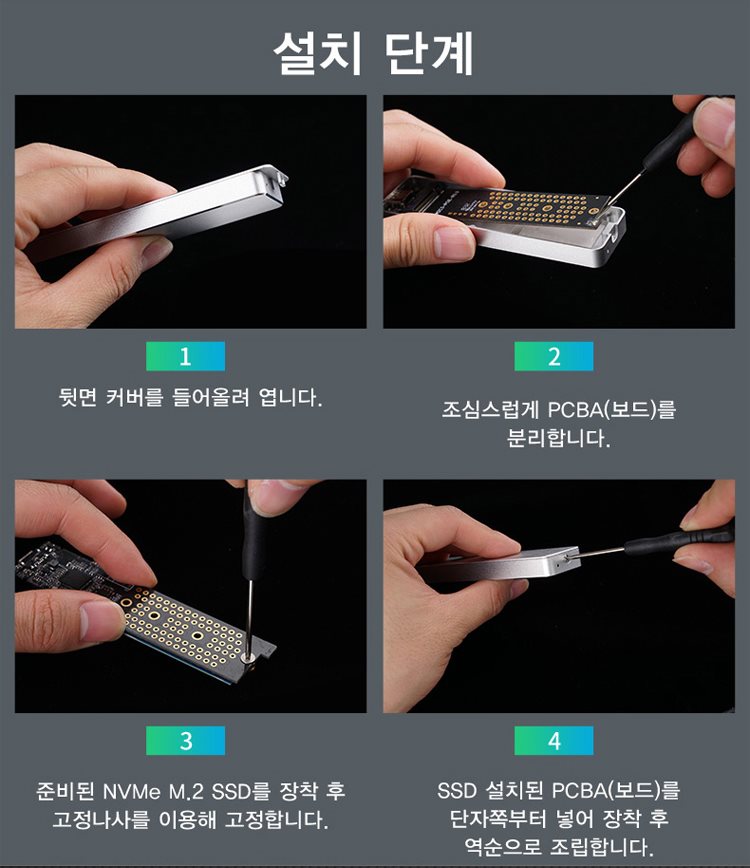 설치 단계

1

뒷면 커버를 들어올려 엽니다.

2

조심스럽게 PCBA(보드)를 분리합니다.

3

준비된 NVMe M.2 SSD를 장착 후 고정나사를 이용해 고정합니다.

4

SSD 설치된 PCBA(보드)를 단자쪽부터 넣어 장착 후 역순으로 조립합니다.