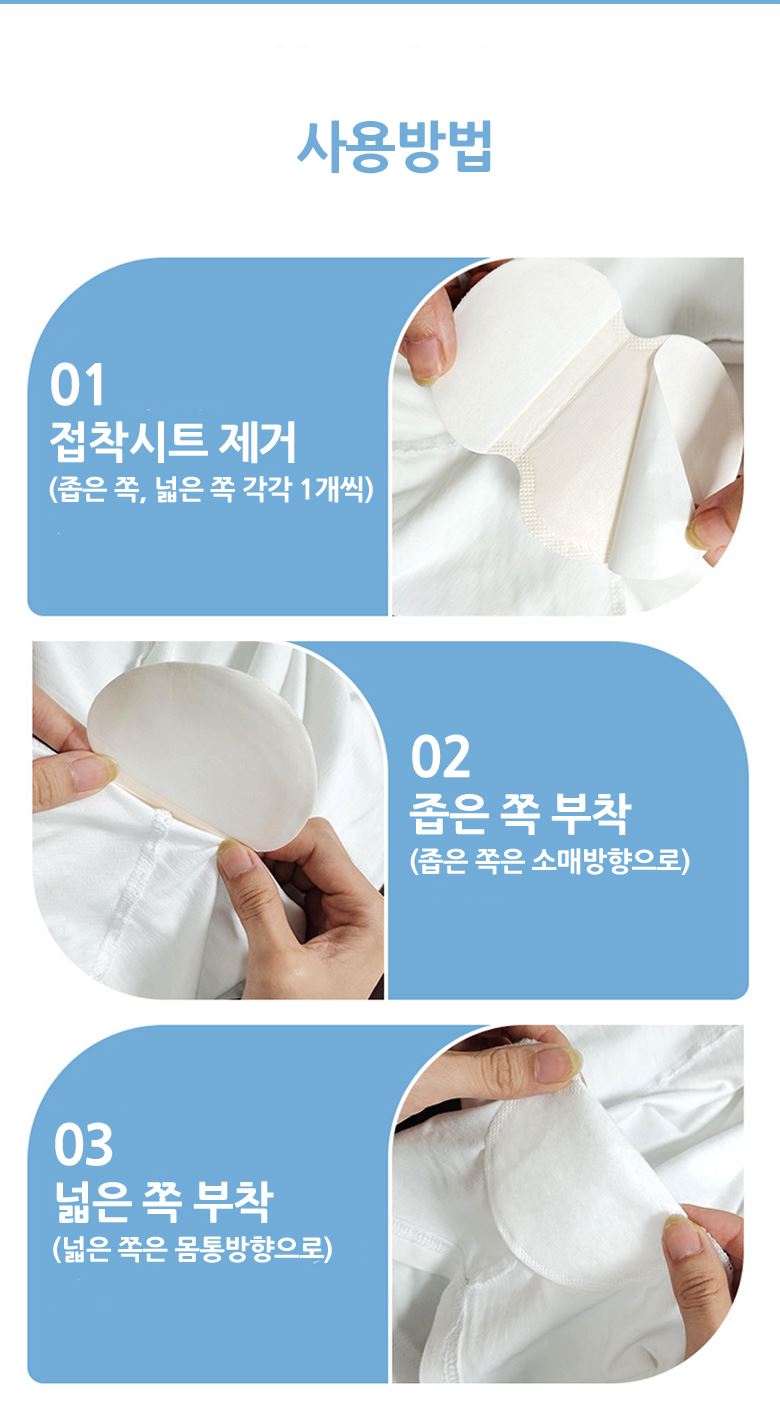 사용방법

01
접착시트 제거
(좁은 쪽, 넓은 쪽 각각 1개씩)

02
좁은 쪽 부착
(좁은 쪽은 소매방향으로)

03
넓은 쪽 부착
(넓은 쪽은 몸통방향으로)