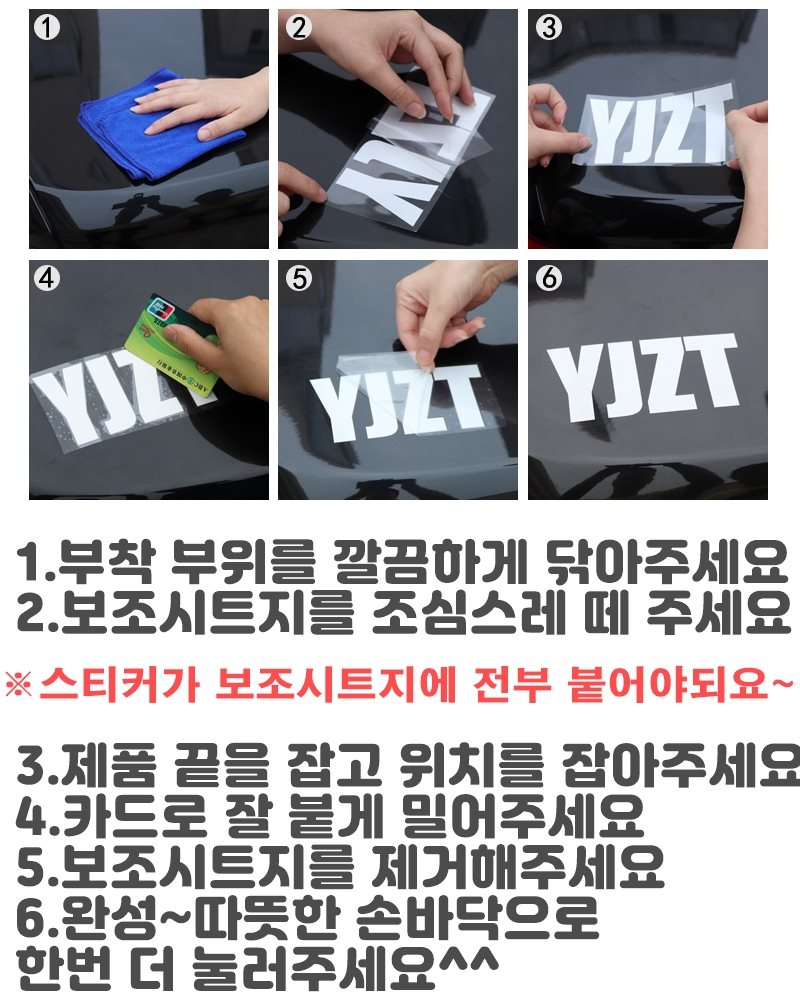 1

2

YJZT

3

YJZT

4

YJZT

5

YJZT

6

YJZT

1.부착 부위를 깔끔하게 닦아주세요
2.보조시트지를 조심스레 떼 주세요

※스티커가 보조시트지에 전부 붙어야되요~

3.제품 끝을 잡고 위치를 잡아주세요
4.카드로 잘 붙게 밀어주세요
5.보조시트지를 제거해주세요
6.완성~따뜻한 손바닥으로 한번 더 눌러주세요^^