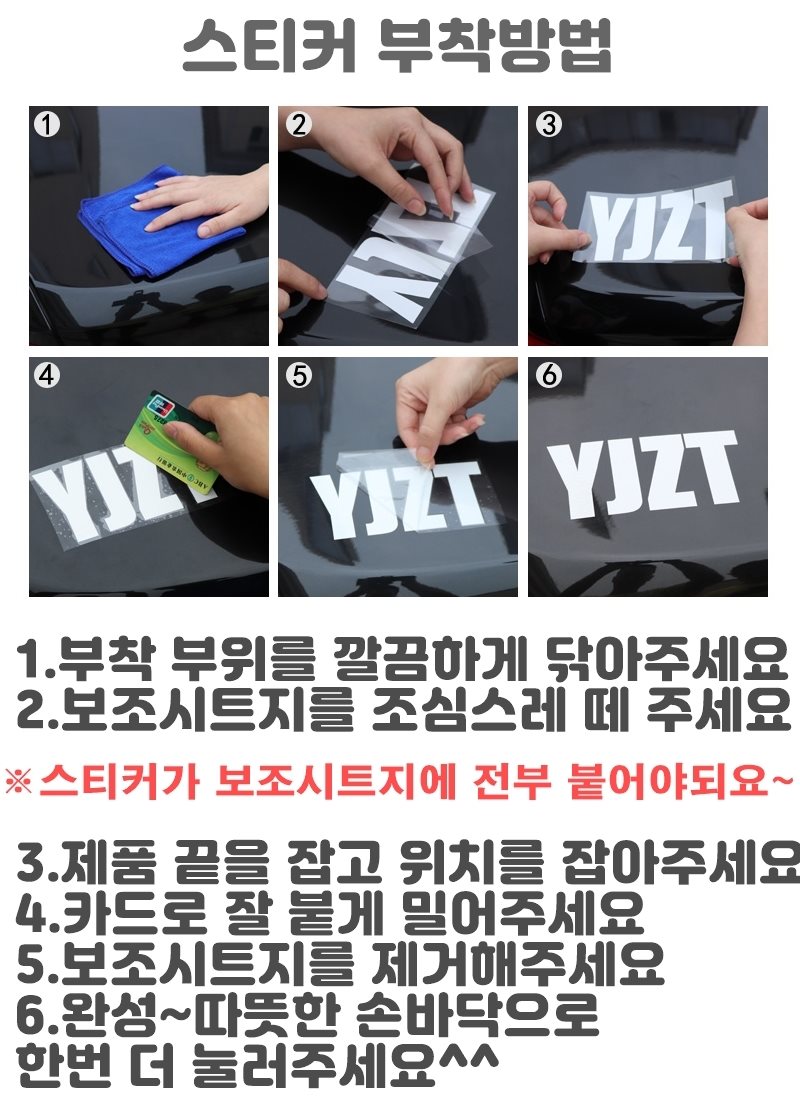 스티커 부착방법

①

②

YJZT

③

YJZT

④

YJZT

⑤

YJZT

⑥

YJZT

1.부착 부위를 깔끔하게 닦아주세요
2.보조시트지를 조심스레 떼 주세요

※스티커가 보조시트지에 전부 붙어야되요~

3.제품 끝을 잡고 위치를 잡아주세요
4.카드로 잘 붙게 밀어주세요
5.보조시트지를 제거해주세요
6.완성~따뜻한 손바닥으로
한번 더 눌러주세요^^