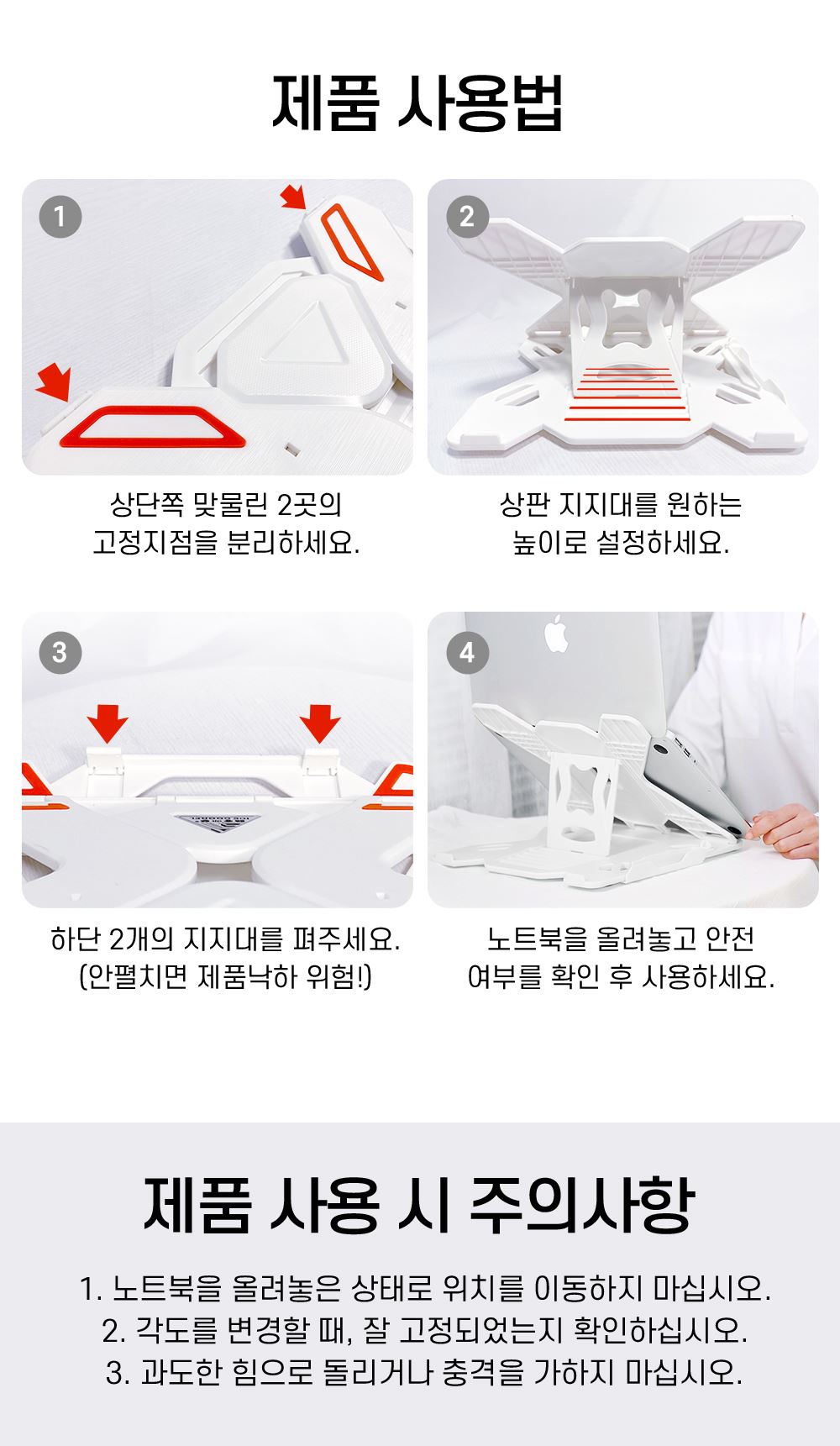 제품 사용법

1

상단쪽 맞물린 2곳의 고정지점을 분리하세요.

2

상판 지지대를 원하는 높이로 설정하세요.

3

하단 2개의 지지대를 펴주세요. (안펼치면 제품낙하 위험!)

4

노트북을 올려놓고 안전 여부를 확인 후 사용하세요.

제품 사용 시 주의사항

1. 노트북을 올려놓은 상태로 위치를 이동하지 마십시오.
2. 각도를 변경할 때, 잘 고정되었는지 확인하십시오.
3. 과도한 힘으로 돌리거나 충격을 가하지 마십시오.