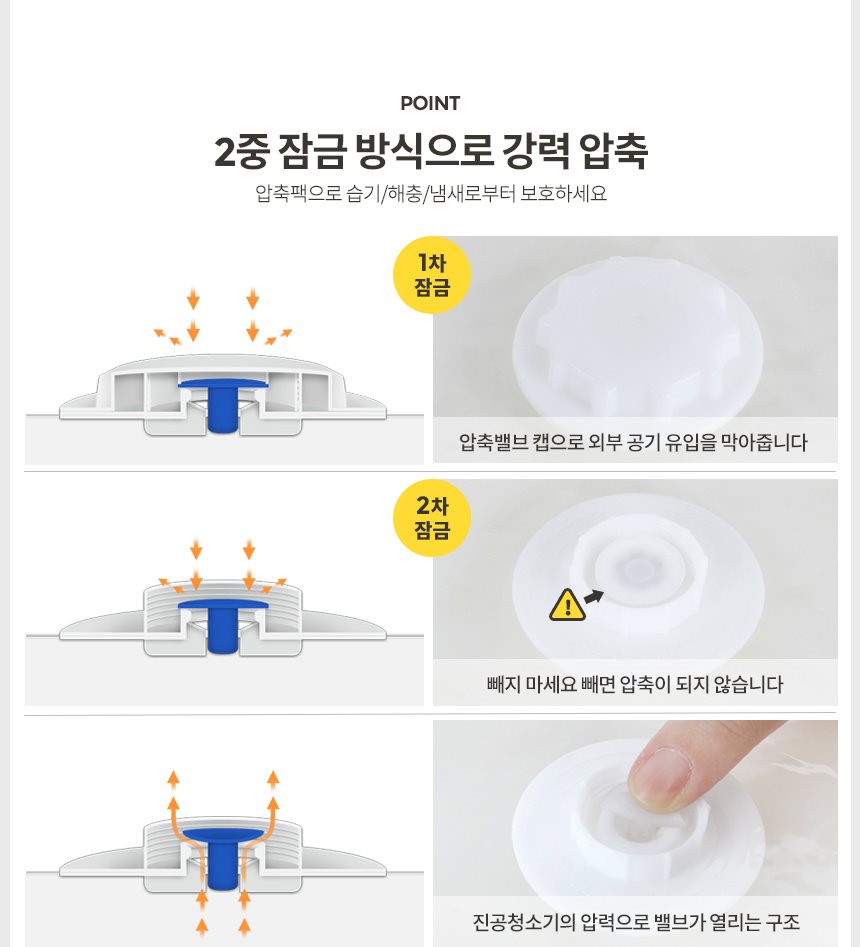 POINT

2중 잠금 방식으로 강력 압축

압축팩으로 습기/해충/냄새로부터 보호하세요

1차 잠금

압축밸브 캡으로 외부 공기 유입을 막아줍니다

2차 잠금

빼지 마세요 빼면 압축이 되지 않습니다

진공청소기의 압력으로 밸브가 열리는 구조