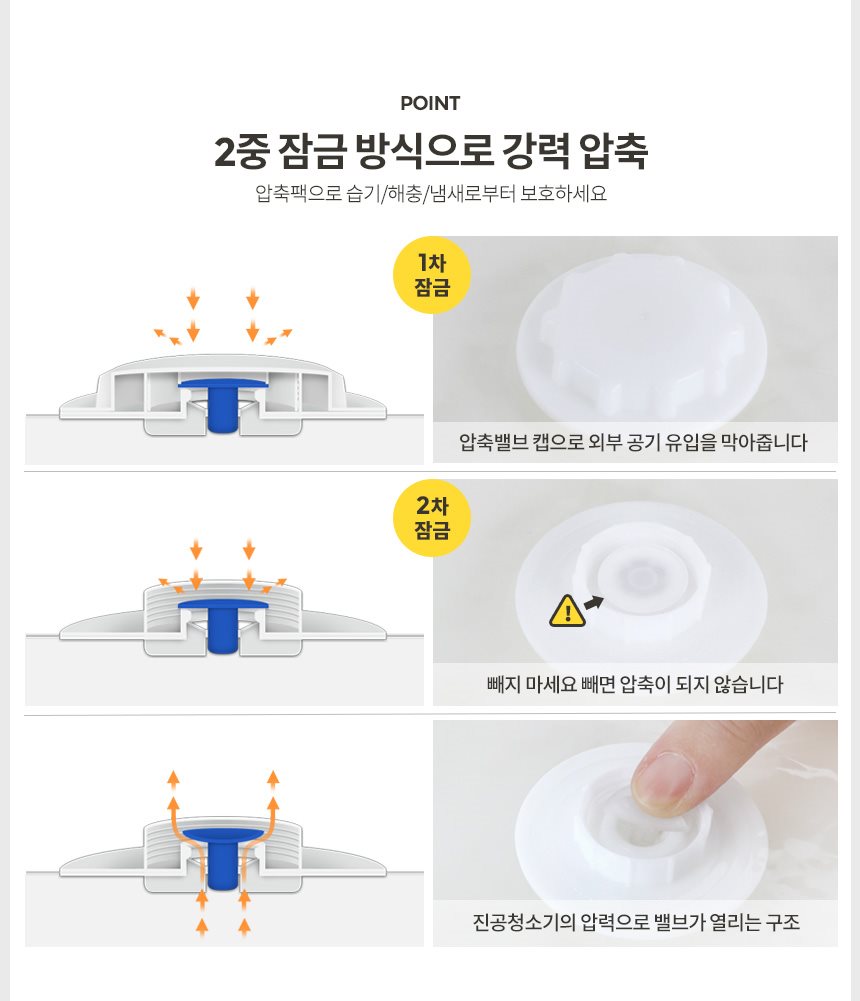 POINT

2중 잠금 방식으로 강력 압축

압축팩으로 습기/해충/냄새로부터 보호하세요

1차 잠금

압축밸브 캡으로 외부 공기 유입을 막아줍니다

2차 잠금

빼지 마세요 빼면 압축이 되지 않습니다

진공청소기의 압력으로 밸브가 열리는 구조