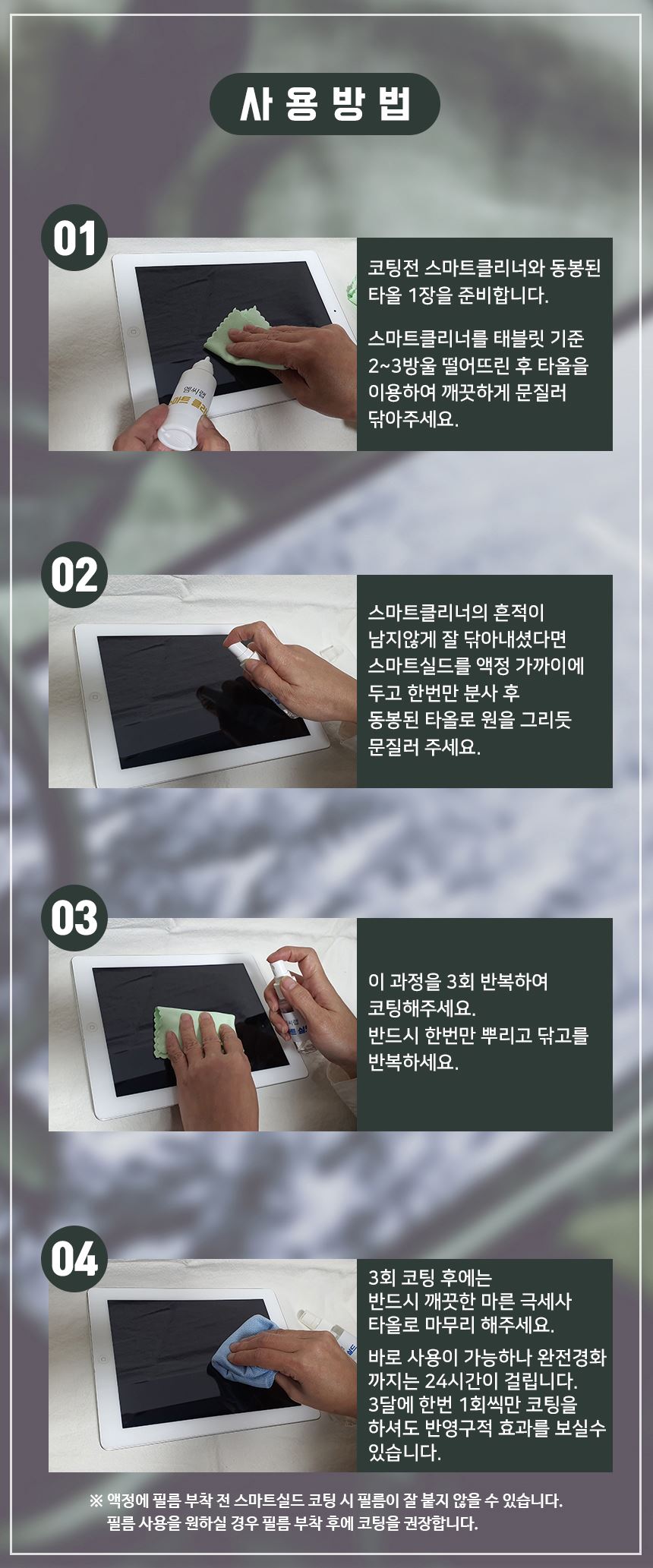 사 용 방 법

01

코팅전 스마트클리너와 동봉된 타올 1장을 준비합니다.

스마트클리너를 태블릿 기준 2~3방울 떨어뜨린 후 타올을 이용하여 깨끗하게 문질러 닦아주세요.

02

스마트클리너의 흔적이 남지않게 잘 닦아내셨다면 스마트실드를 액정 가까이에 두고 한번만 분사 후 동봉된 타올로 원을 그리듯 문질러 주세요.

03

이 과정을 3회 반복하여 코팅해주세요.
반드시 한번만 뿌리고 닦고를 반복하세요.

04

3회 코팅 후에는 반드시 깨끗한 마른 극세사 타올로 마무리 해주세요.

바로 사용이 가능하나 완전경화 까지는 24시간이 걸립니다.
3달에 한번 1회씩만 코팅을 하셔도 반영구적 효과를 보실수 있습니다.

※ 액정에 필름 부착 전 스마트실드 코팅 시 필름이 잘 붙지 않을 수 있습니다.
필름 사용을 원하실 경우 필름 부착 후에 코팅을 권장합니다.