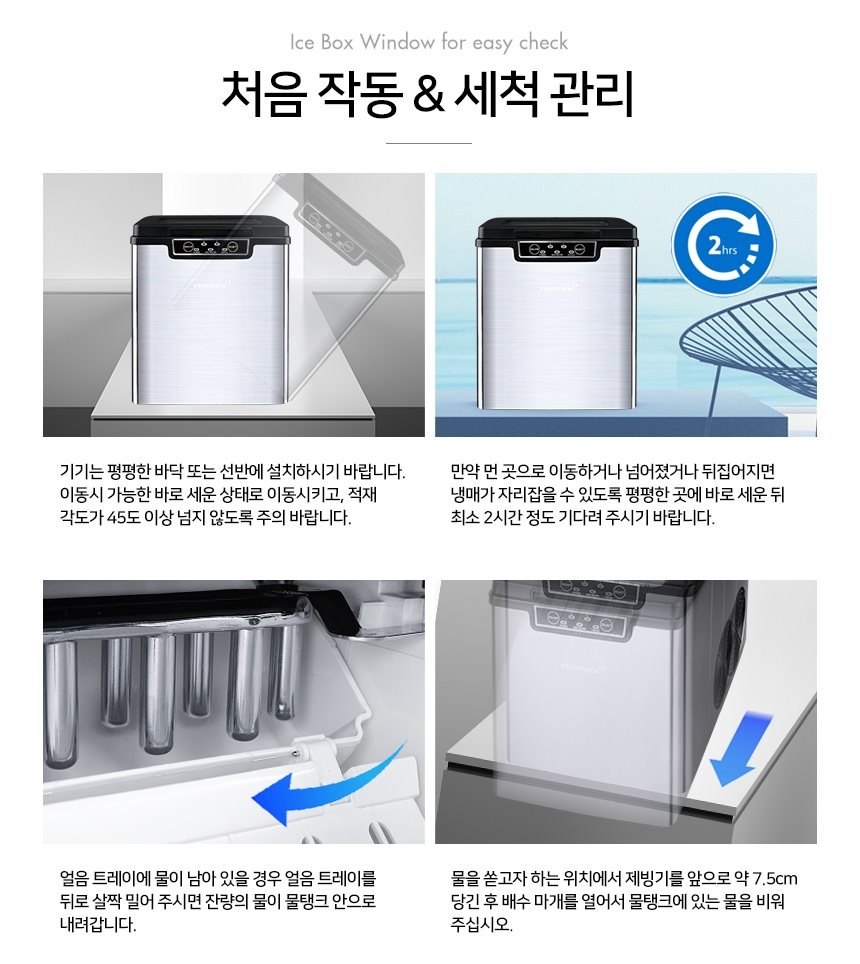 Ice Box Window for easy check

처음 작동 & 세척 관리

2hrs

기기는 평평한 바닥 또는 선반에 설치하시기 바랍니다. 이동시 가능한 바로 세운 상태로 이동시키고, 적재 각도가 45도 이상 넘지 않도록 주의 바랍니다.

만약 먼 곳으로 이동하거나 넘어졌거나 뒤집어지면 냉매가 자리잡을 수 있도록 평평한 곳에 바로 세운 뒤 최소 2시간 정도 기다려 주시기 바랍니다.

얼음 트레이에 물이 남아 있을 경우 얼음 트레이를 뒤로 살짝 밀어 주시면 잔량의 물이 물탱크 안으로 내려갑니다.

물을 쏟고자 하는 위치에서 제빙기를 앞으로 약 7.5cm 당긴 후 배수 마개를 열어서 물탱크에 있는 물을 비워 주십시오.