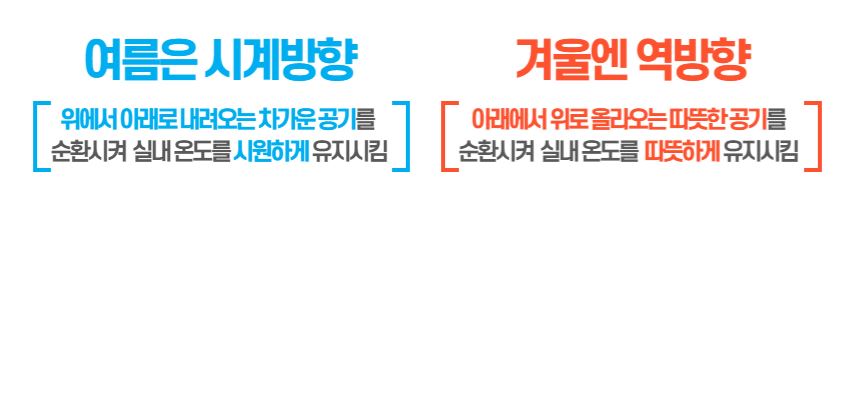 여름은 시계방향

위에서 아래로 내려오는 차가운 공기를 순환시켜 실내 온도를 시원하게 유지시킴

겨울엔 역방향

아래에서 위로 올라오는 따뜻한 공기를 순환시켜 실내 온도를 따뜻하게 유지시킴