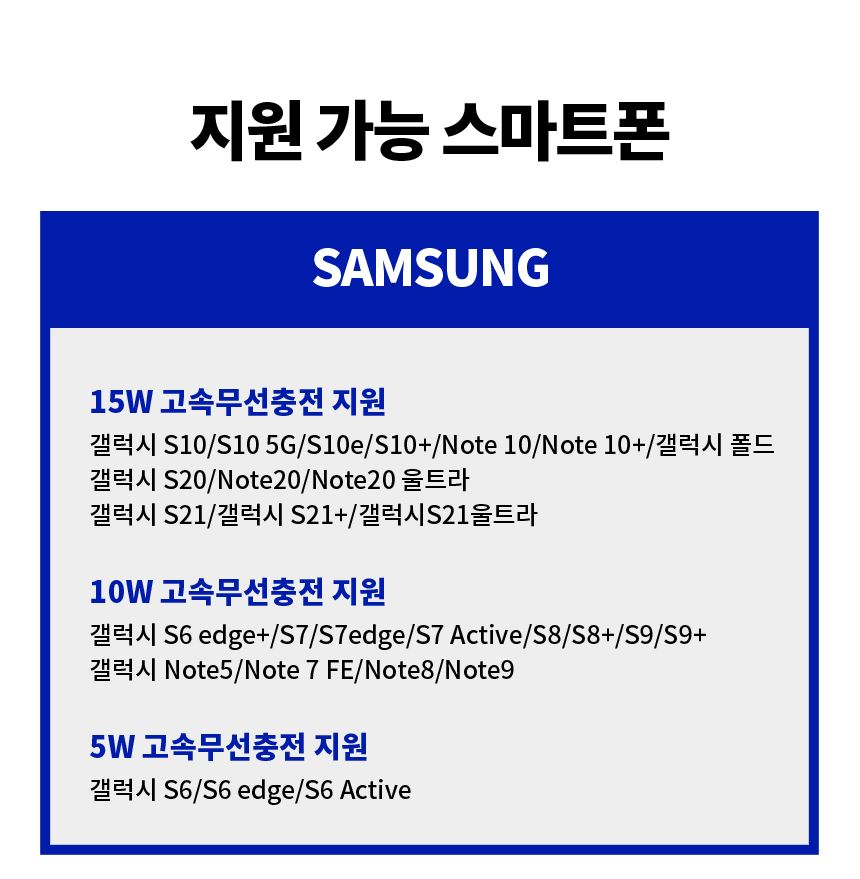 지원 가능 스마트폰

SAMSUNG

15W 고속무선충전 지원

갤럭시 S10/S10 5G/S10e/S10+/Note 10/Note 10+/갤럭시 폴드
갤럭시 S20/Note20/Note20 울트라
갤럭시 S21/갤럭시 S21+/갤럭시S21울트라

10W 고속무선충전 지원

갤럭시 S6 edge+/S7/S7edge/S7 Active/S8/S8+/S9/S9+
갤럭시 Note5/Note 7 FE/Note8/Note9

5W 고속무선충전 지원

갤럭시 S6/S6 edge/S6 Active