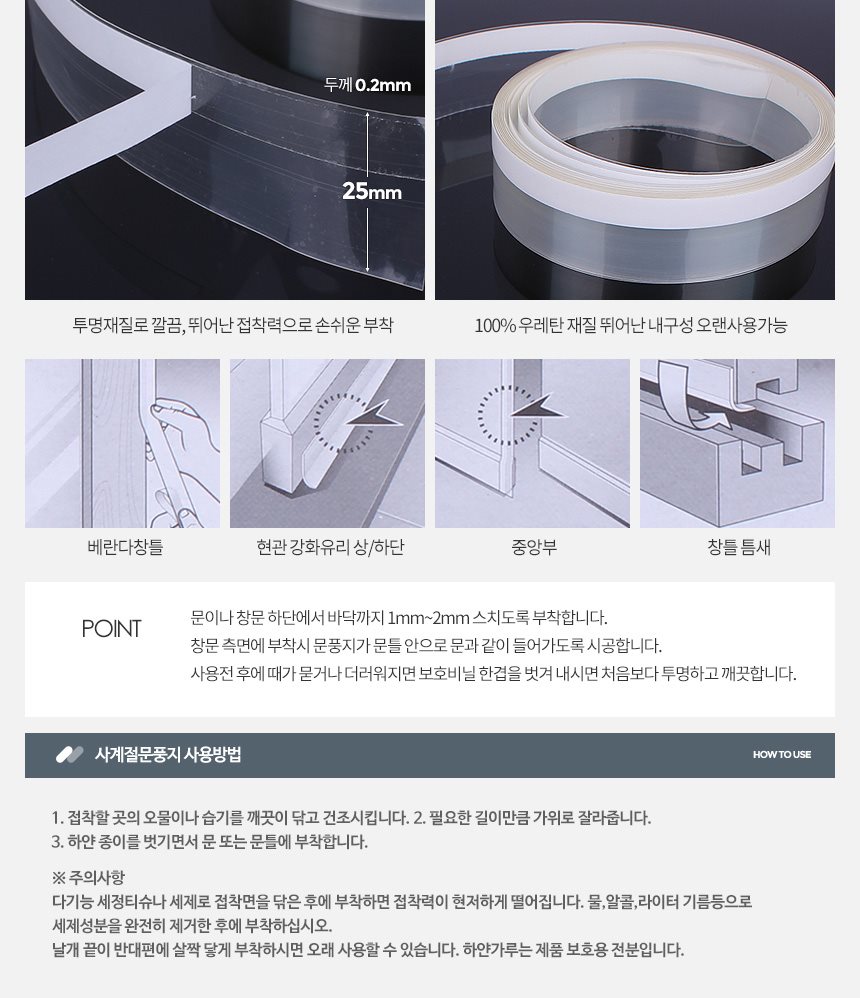 두께 0.2mm

25mm

투명재질로 깔끔, 뛰어난 접착력으로 손쉬운 부착

100% 우레탄 재질 뛰어난 내구성 오랜사용가능

베란다창틀

현관 강화유리 상/하단

중앙부

창틀 틈새

POINT

문이나 창문 하단에서 바닥까지 1mm~2mm 스치도록 부착합니다.
창문 측면에 부착시 문풍지가 문틀 안으로 문과 같이 들어가도록 시공합니다.
사용전 후에 때가 묻거나 더러워지면 보호비닐 한겹을 벗겨 내시면 처음보다 투명하고 깨끗합니다.

사계절문풍지 사용방법

HOW TO USE

1. 접착할 곳의 오물이나 습기를 깨끗이 닦고 건조시킵니다. 2. 필요한 길이만큼 가위로 잘라줍니다.
3. 하얀 종이를 벗기면서 문 또는 문틀에 부착합니다.

※ 주의사항
다기능 세정티슈나 세제로 접착면을 닦은 후에 부착하면 접착력이 현저하게 떨어집니다. 물,알콜,라이터 기름등으로 세제성분을 완전히 제거한 후에 부착하십시오.
날개 끝이 반대편에 살짝 닿게 부착하시면 오래 사용할 수 있습니다. 하얀가루는 제품 보호용 전분입니다.