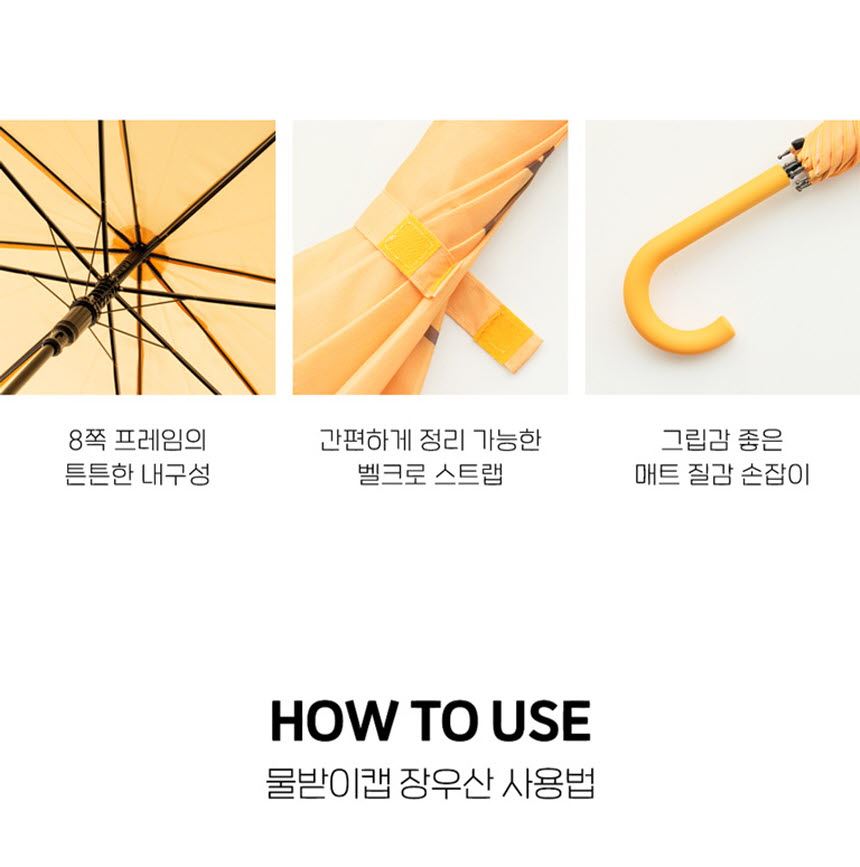 8쪽 프레임의
튼튼한 내구성

간편하게 정리 가능한
벨크로 스트랩

그립감 좋은
매트 질감 손잡이

HOW TO USE

물받이캡 장우산 사용법