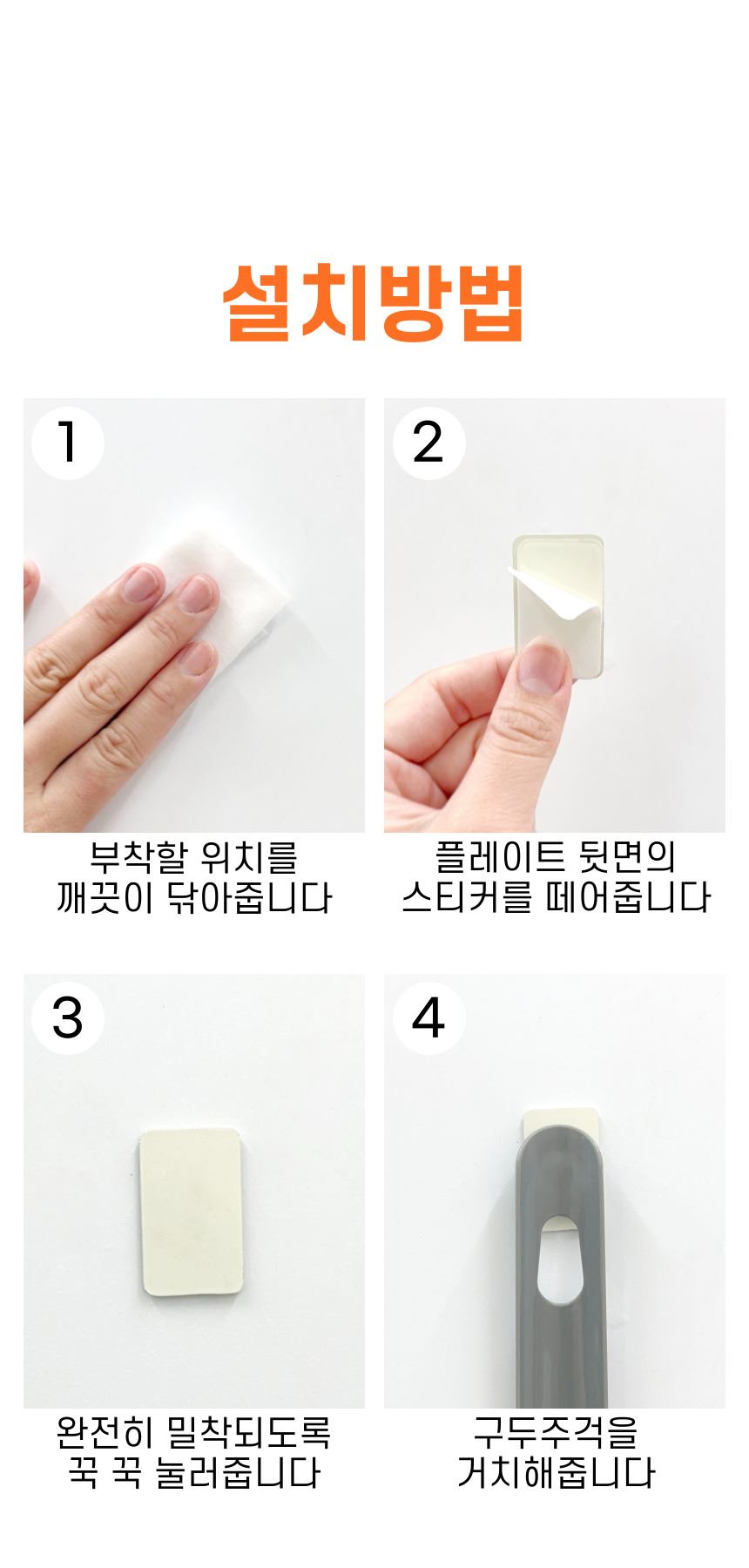 설치방법

1

부착할 위치를 깨끗이 닦아줍니다

2

플레이트 뒷면의 스티커를 떼어줍니다

3

완전히 밀착되도록 꾹 꾹 눌러줍니다

4

구두주걱을 거치해줍니다