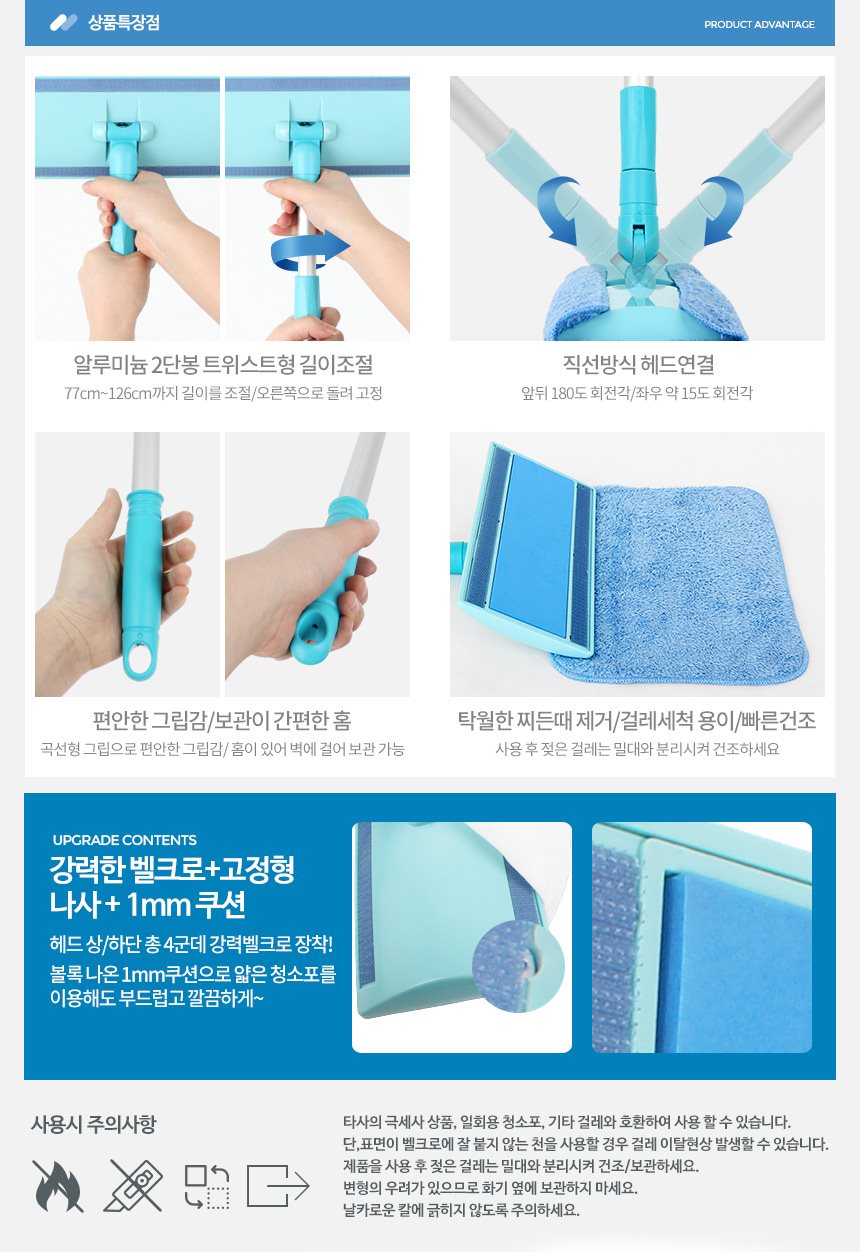 상품특장점

PRODUCT ADVANTAGE

알루미늄 2단봉 트위스트형 길이조절

77cm~126cm까지 길이를 조절/오른쪽으로 돌려 고정

직선방식 헤드연결

앞뒤 180도 회전각/좌우 약 15도 회전각

편안한 그립감/보관이 간편한 홈

곡선형 그립으로 편안한 그립감/ 홈이 있어 벽에 걸어 보관 가능

탁월한 찌든때 제거/걸레세척 용이/빠른건조

사용 후 젖은 걸레는 밀대와 분리시켜 건조하세요

UPGRADE CONTENTS

강력한 벨크로+고정형 나사 + 1mm 쿠션

헤드 상/하단 총 4군데 강력벨크로 장착!

볼록 나온 1mm쿠션으로 얇은 청소포를 이용해도 부드럽고 깔끔하게~

사용시 주의사항

타사의 극세사 상품, 일회용 청소포, 기타 걸레와 호환하여 사용 할 수 있습니다.
단,표면이 벨크로에 잘 붙지 않는 천을 사용할 경우 걸레 이탈현상 발생할 수 있습니다.
제품을 사용 후 젖은 걸레는 밀대와 분리시켜 건조/보관하세요.
변형의 우려가 있으므로 화기 옆에 보관하지 마세요.
날카로운 칼에 긁히지 않도록 주의하세요.