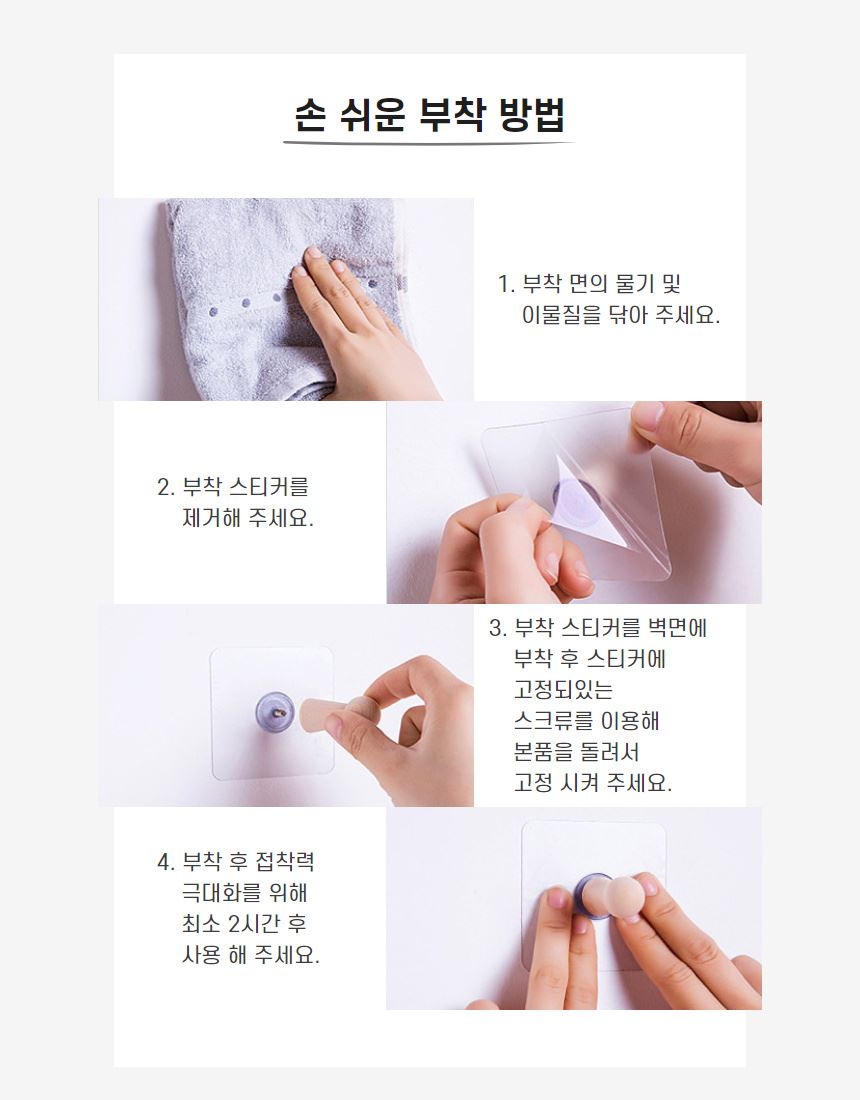 손 쉬운 부착 방법

1. 부착 면의 물기 및
이물질을 닦아 주세요.

2. 부착 스티커를
제거해 주세요.

3. 부착 스티커를 벽면에
부착 후 스티커에
고정되있는
스크류를 이용해
본품을 돌려서
고정 시켜 주세요.

4. 부착 후 접착력
극대화를 위해
최소 2시간 후
사용 해 주세요.