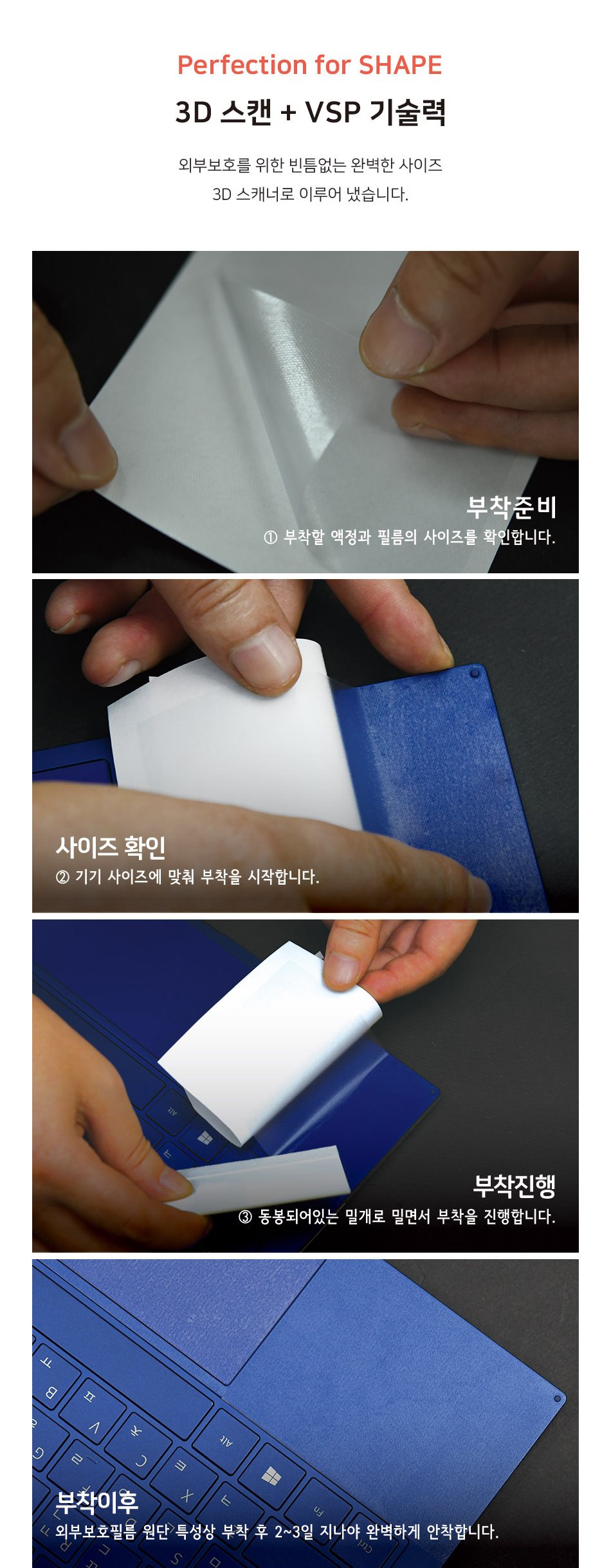 Perfection for SHAPE

3D 스캔 + VSP 기술력

외부보호를 위한 빈틈없는 완벽한 사이즈
3D 스캐너로 이루어 냈습니다.

부착준비
① 부착할 액정과 필름의 사이즈를 확인합니다.

사이즈 확인
② 기기 사이즈에 맞춰 부착을 시작합니다.

Alt

부착진행
③ 동봉되어있는 밀개로 밀면서 부착을 진행합니다.

Alt

부착이후
외부보호필름 원단 특성상 부착 후 2~3일 지나야 완벽하게 안착합니다.