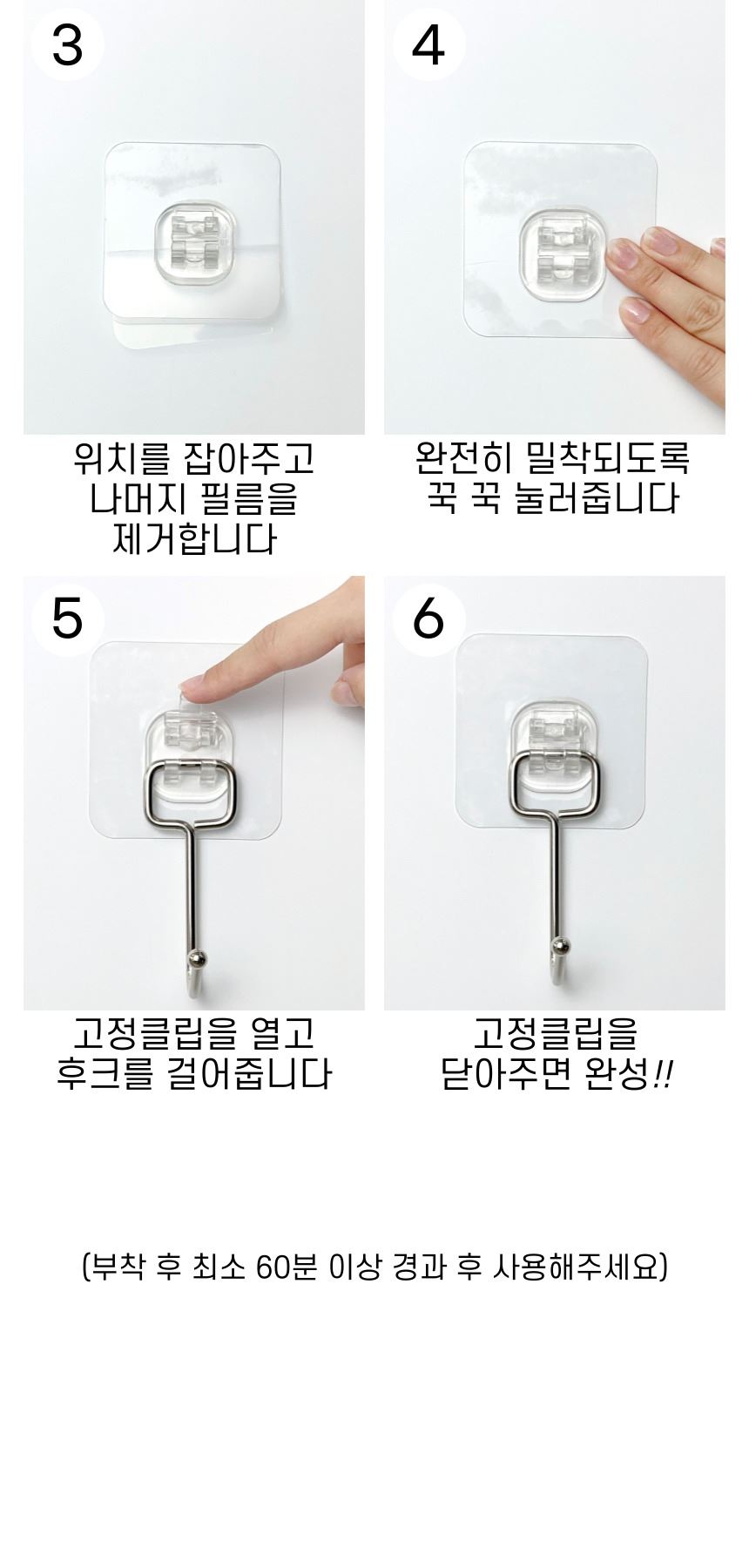 3

위치를 잡아주고 나머지 필름을 제거합니다

4

완전히 밀착되도록 꾹 꾹 눌러줍니다

5

고정클립을 열고 후크를 걸어줍니다

6

고정클립을 닫아주면 완성!!

(부착 후 최소 60분 이상 경과 후 사용해주세요)