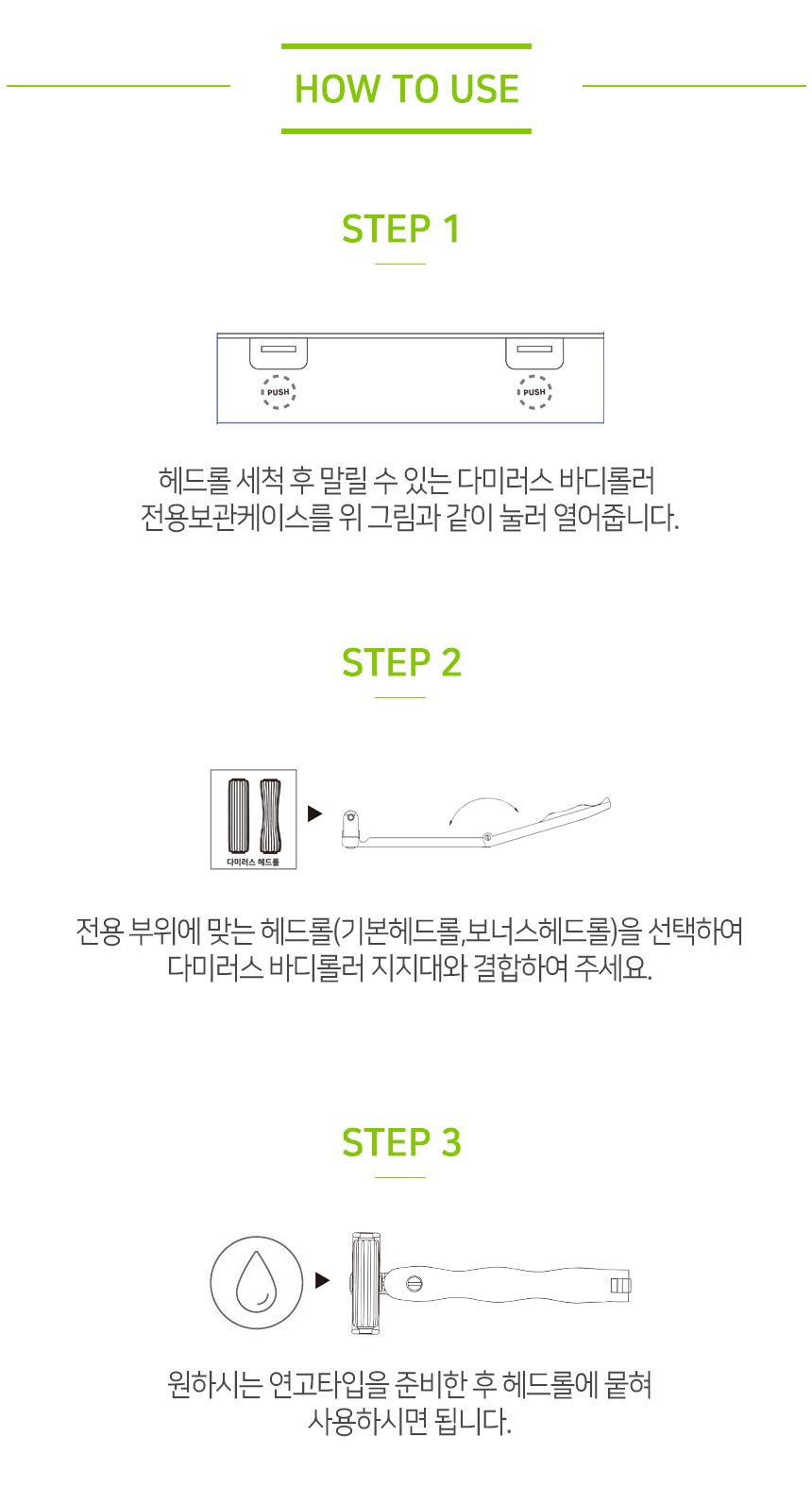 HOW TO USE

STEP 1

PUSH

PUSH

헤드롤 세척 후 말릴 수 있는 다미러스 바디롤러 전용보관케이스를 위 그림과 같이 눌러 열어줍니다.

STEP 2

다미러스 헤드롤

전용 부위에 맞는 헤드롤(기본헤드롤,보너스헤드롤)을 선택하여 다미러스 바디롤러 지지대와 결합하여 주세요.

STEP 3

원하시는 연고타입을 준비한 후 헤드롤에 묻혀 사용하시면 됩니다.