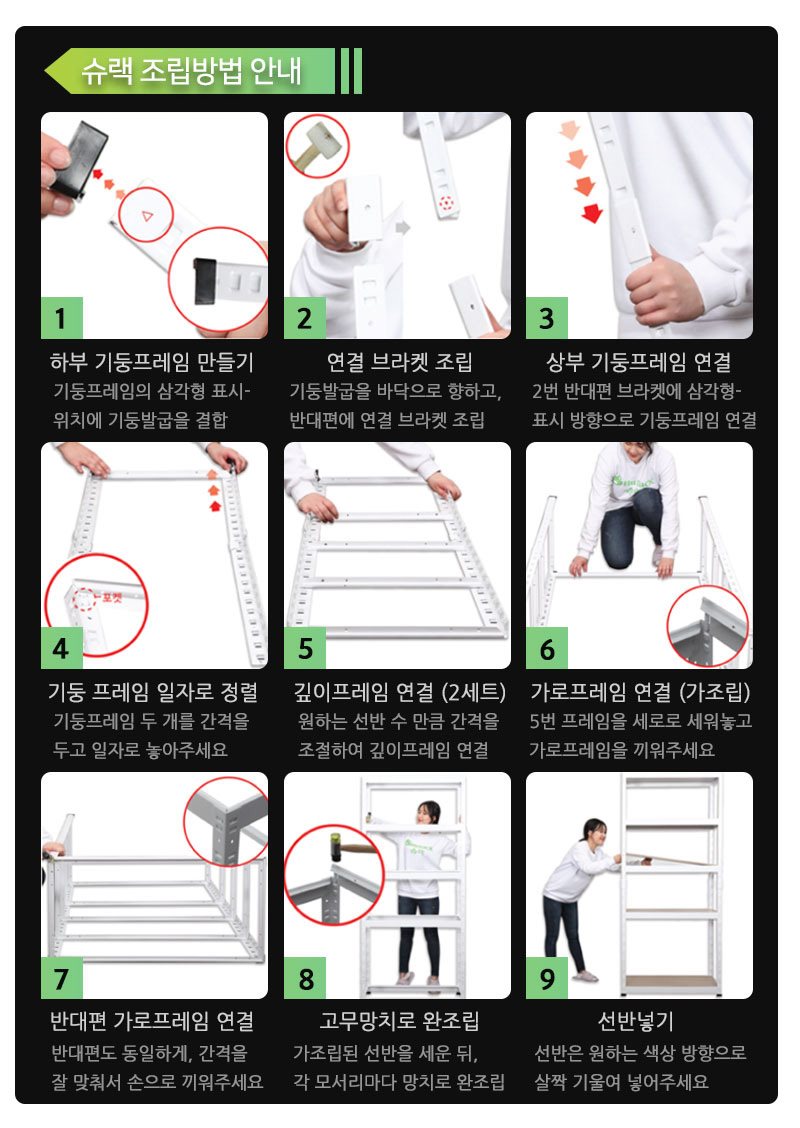 슈랙 조립방법 안내

1
하부 기둥프레임 만들기
기둥프레임의 삼각형 표시-위치에 기둥발굽을 결합

2
연결 브라켓 조립
기둥발굽을 바닥으로 향하고, 반대편에 연결 브라켓 조립

3
상부 기둥프레임 연결
2번 반대편 브라켓에 삼각형-표시 방향으로 기둥프레임 연결

브라켓
4
기둥 프레임 일자로 정렬
기둥프레임 두 개를 간격을 두고 일자로 놓아주세요

5
깊이프레임 연결 (2세트)
원하는 선반 수 만큼 간격을 조절하여 깊이프레임 연결

6
가로프레임 연결 (가조립)
5번 프레임을 세로로 세워놓고 가로프레임을 끼워주세요

7
반대편 가로프레임 연결
반대편도 동일하게, 간격을 잘 맞춰서 손으로 끼워주세요

8
고무망치로 완조립
가조립된 선반을 세운 뒤, 각 모서리마다 망치로 완조립

9
선반넣기
선반은 원하는 색상 방향으로 살짝 기울여 넣어주세요