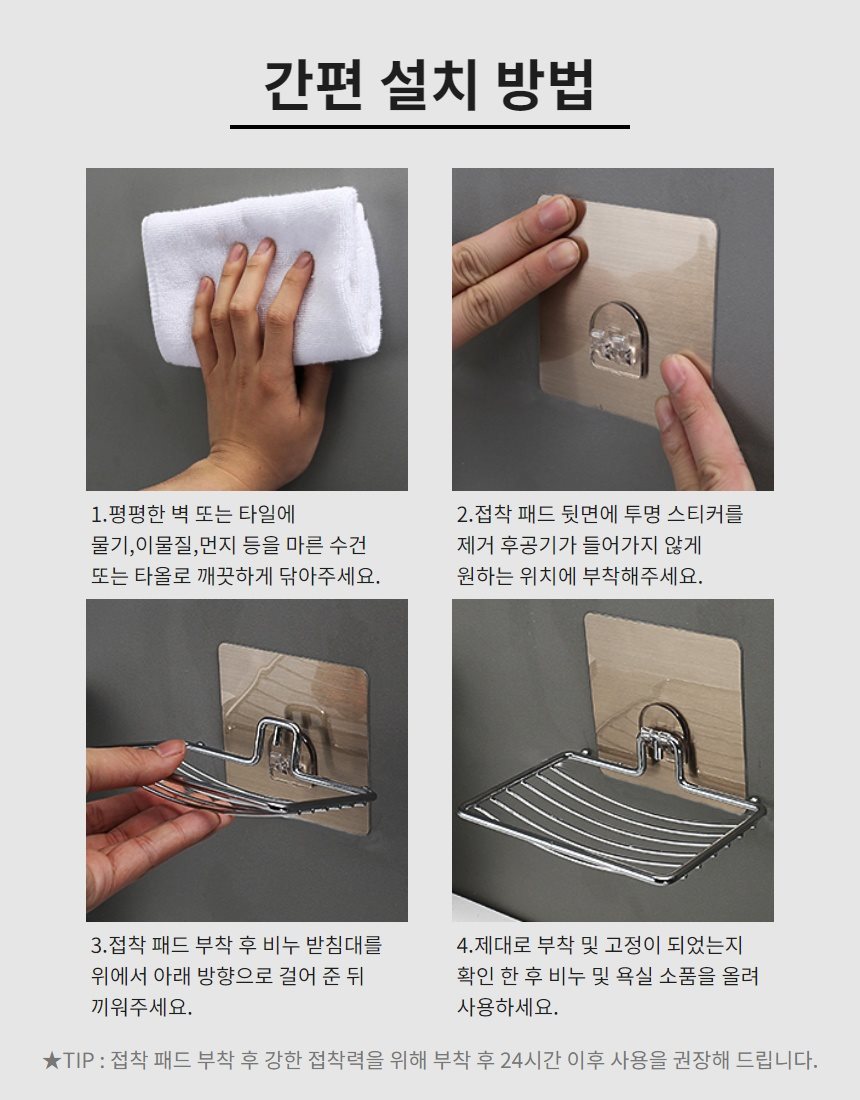 간편 설치 방법

1.평평한 벽 또는 타일에
물기,이물질,먼지 등을 마른 수건
또는 타올로 깨끗하게 닦아주세요.

2.접착 패드 뒷면에 투명 스티커를
제거 후공기가 들어가지 않게
원하는 위치에 부착해주세요.

3.접착 패드 부착 후 비누 받침대를
위에서 아래 방향으로 걸어 준 뒤
끼워주세요.

4.제대로 부착 및 고정이 되었는지
확인 한 후 비누 및 욕실 소품을 올려
사용하세요.

★TIP : 접착 패드 부착 후 강한 접착력을 위해 부착 후 24시간 이후 사용을 권장해 드립니다.