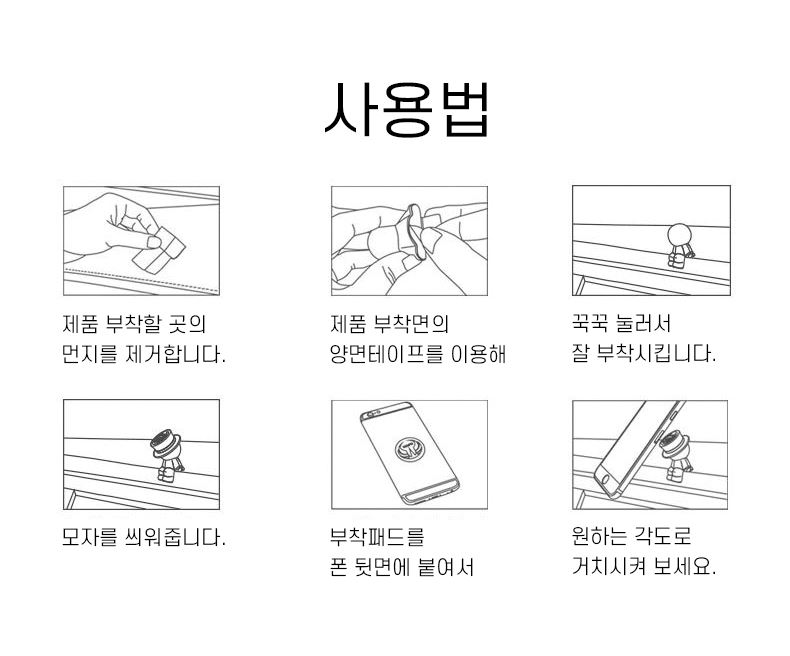 사용법

제품 부착할 곳의
먼지를 제거합니다.

제품 부착면의
양면테이프를 이용해

꾹꾹 눌러서
잘 부착시킵니다.

모자를 씌워줍니다.

부착패드를
폰 뒷면에 붙여서

원하는 각도로
거치시켜 보세요.