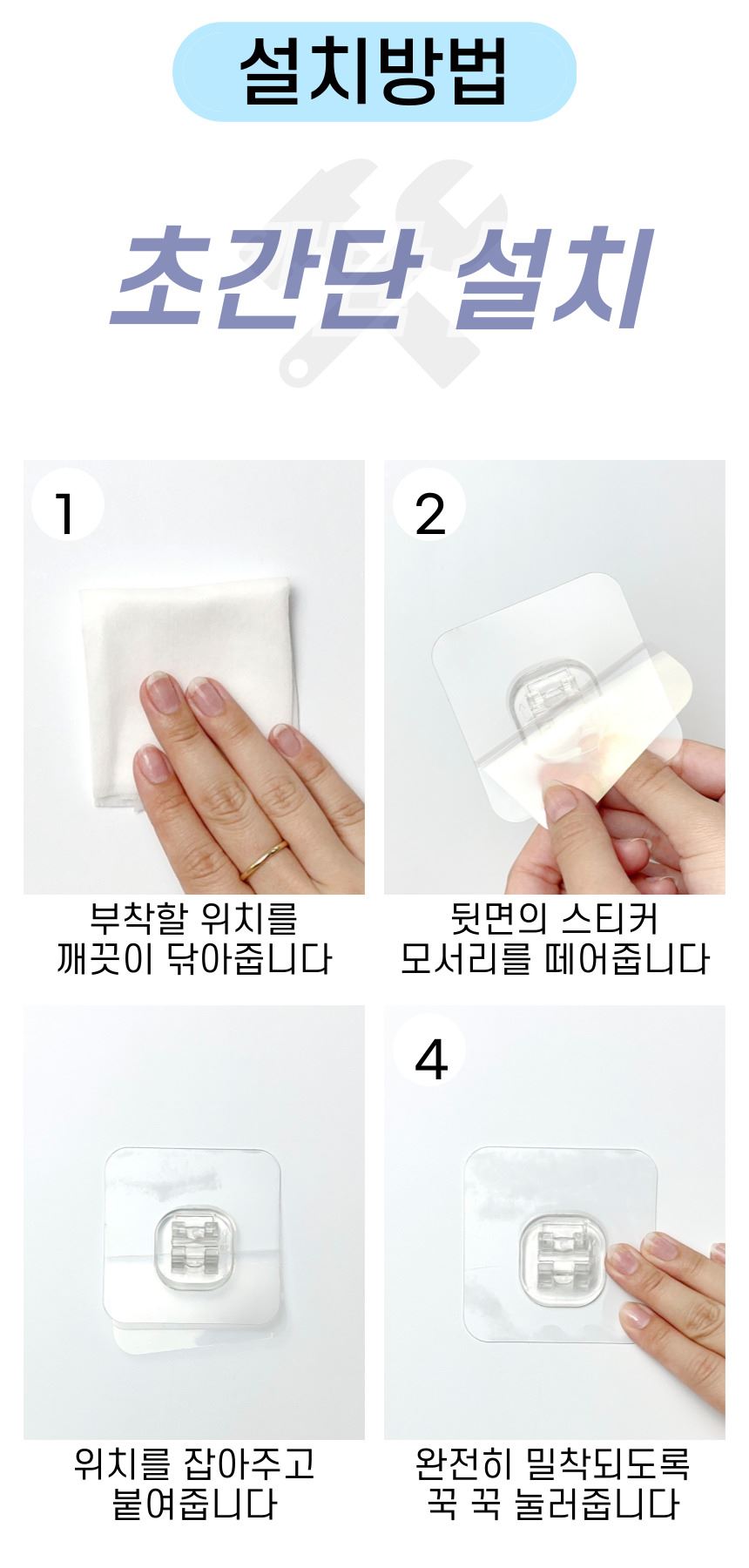 설치방법

초간단 설치

1

부착할 위치를
깨끗이 닦아줍니다

2

뒷면의 스티커
모서리를 떼어줍니다

위치를 잡아주고
붙여줍니다

4

완전히 밀착되도록
꾹 꾹 눌러줍니다