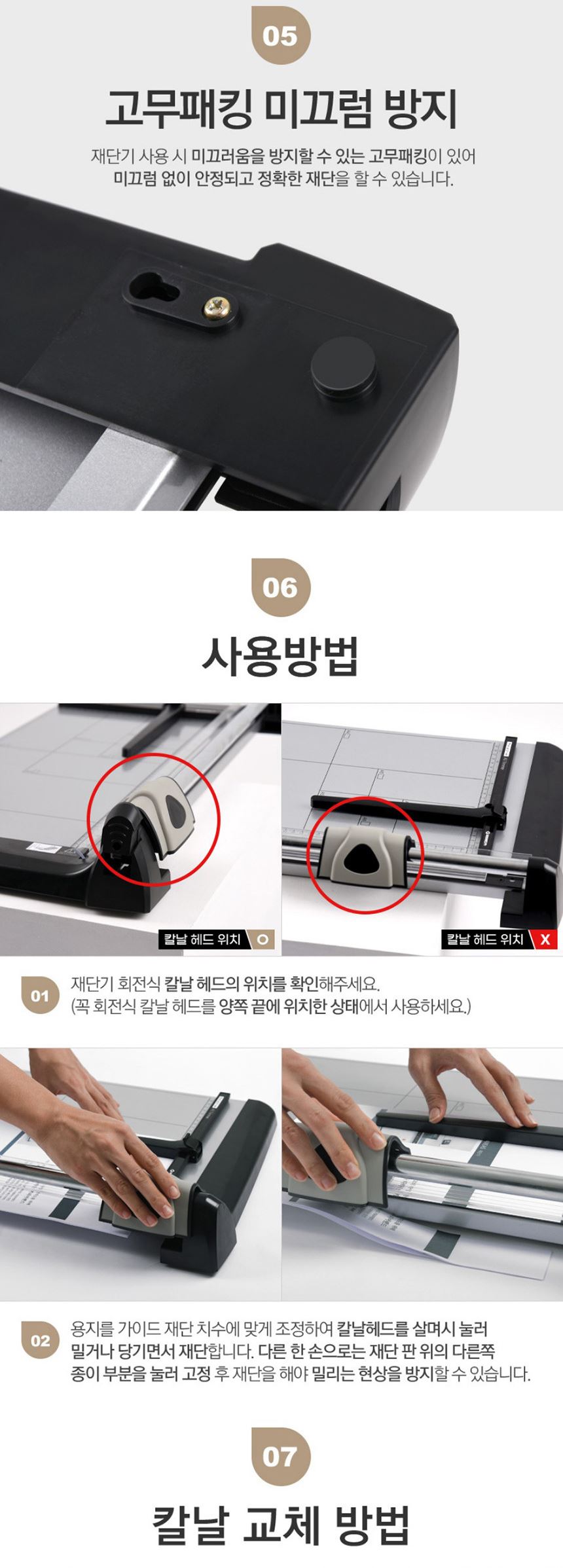 05

고무패킹 미끄럼 방지

재단기 사용 시 미끄러움을 방지할 수 있는 고무패킹이 있어 미끄럼 없이 안정되고 정확한 재단을 할 수 있습니다.

06

사용방법

칼날 헤드 위치 O

칼날 헤드 위치 X

01 재단기 회전식 칼날 헤드의 위치를 확인해주세요. (꼭 회전식 칼날 헤드를 양쪽 끝에 위치한 상태에서 사용하세요.)

02 용지를 가이드 재단 치수에 맞게 조정하여 칼날헤드를 살며시 눌러 밀거나 당기면서 재단합니다. 다른 한 손으로는 재단 판 위의 다른쪽 종이 부분을 눌러 고정 후 재단을 해야 밀리는 현상을 방지할 수 있습니다.

07

칼날 교체 방법