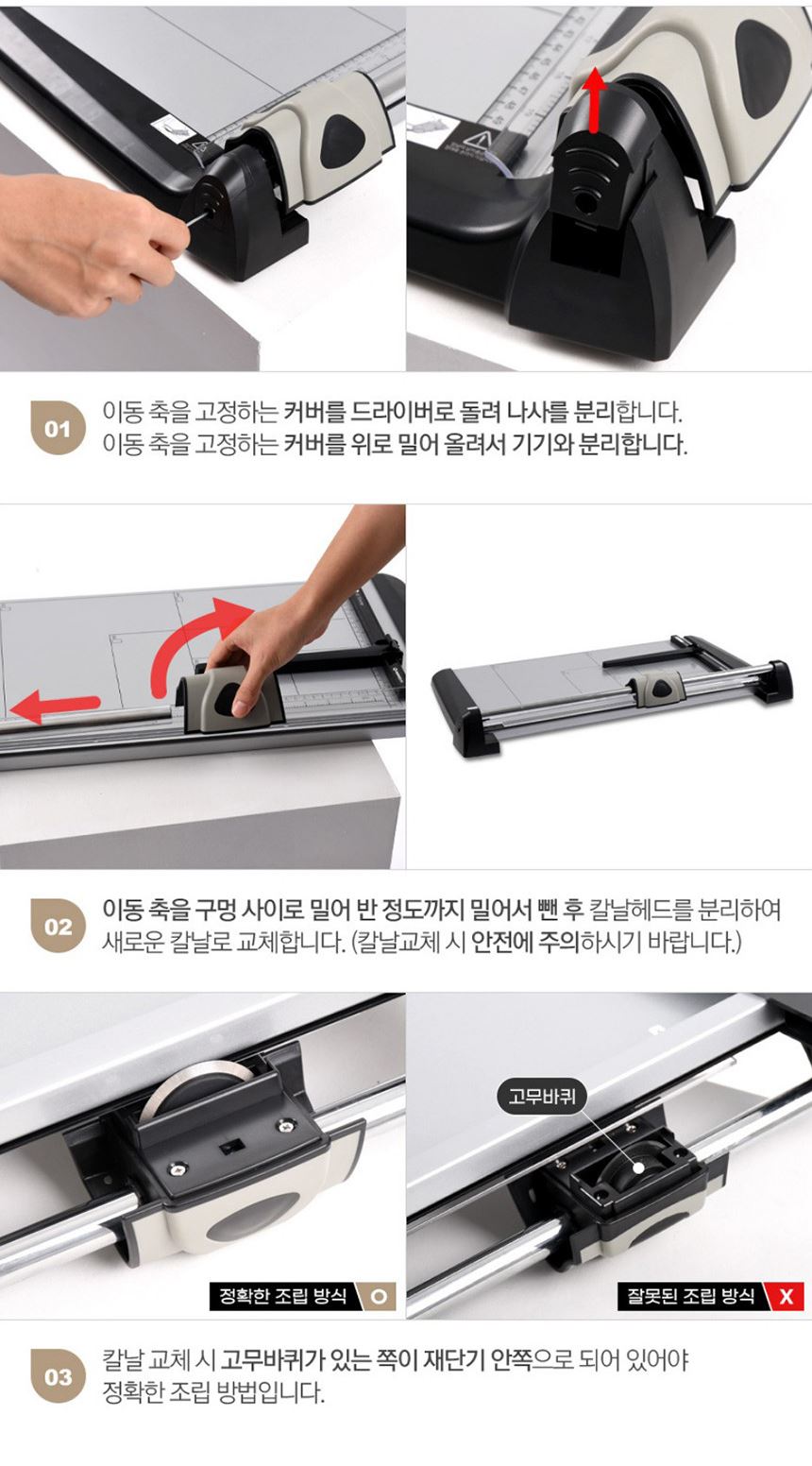 01 이동 축을 고정하는 커버를 드라이버로 돌려 나사를 분리합니다.
이동 축을 고정하는 커버를 위로 밀어 올려서 기기와 분리합니다.

02 이동 축을 구멍 사이로 밀어 반 정도까지 밀어서 뺀 후 칼날헤드를 분리하여 새로운 칼날로 교체합니다. (칼날교체 시 안전에 주의하시기 바랍니다.)

고무바퀴

정확한 조립 방식 O

잘못된 조립 방식 X

03 칼날 교체 시 고무바퀴가 있는 쪽이 재단기 안쪽으로 되어 있어야 정확한 조립 방법입니다.