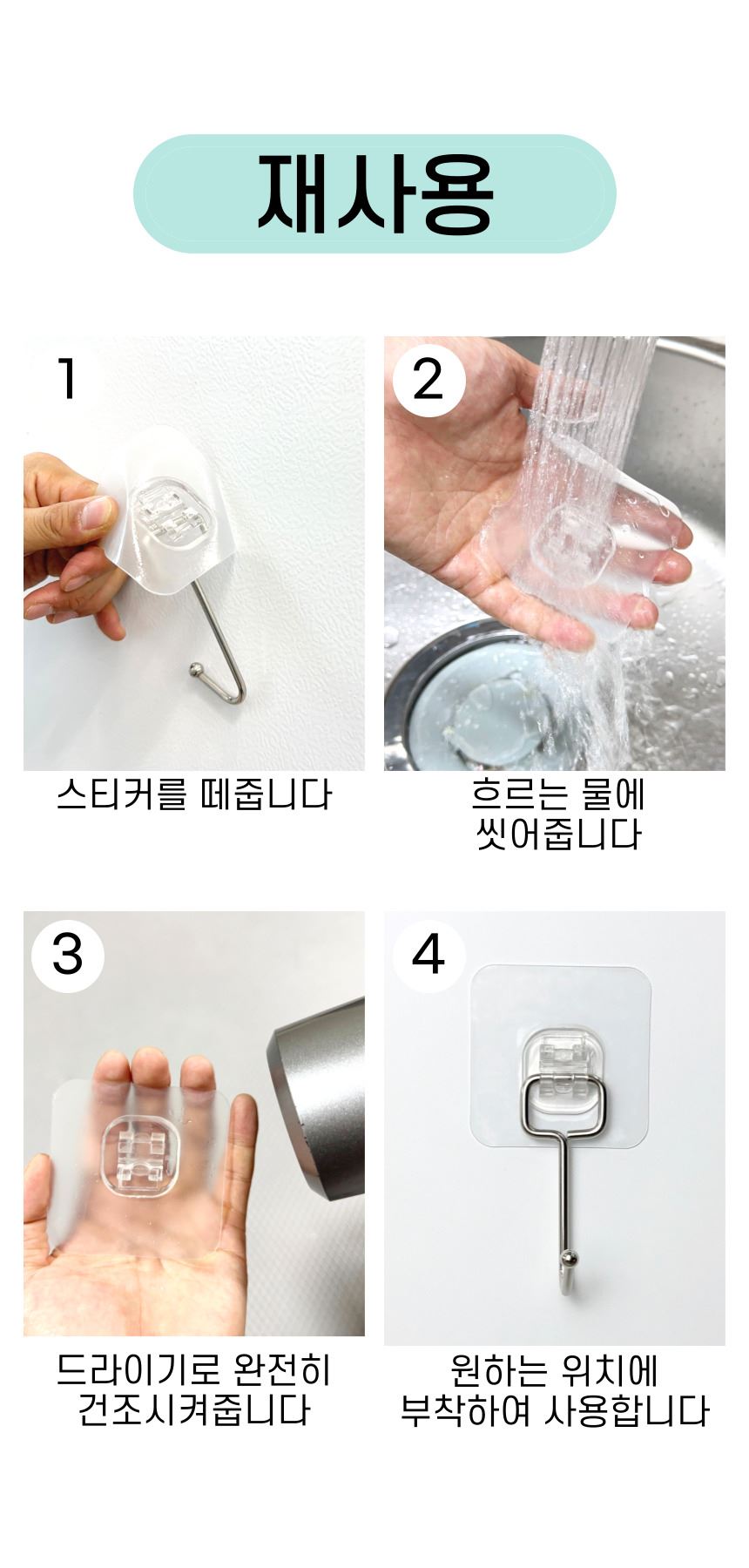 재사용

1

스티커를 떼줍니다

2

흐르는 물에
씻어줍니다

3

드라이기로 완전히
건조시켜줍니다

4

원하는 위치에
부착하여 사용합니다