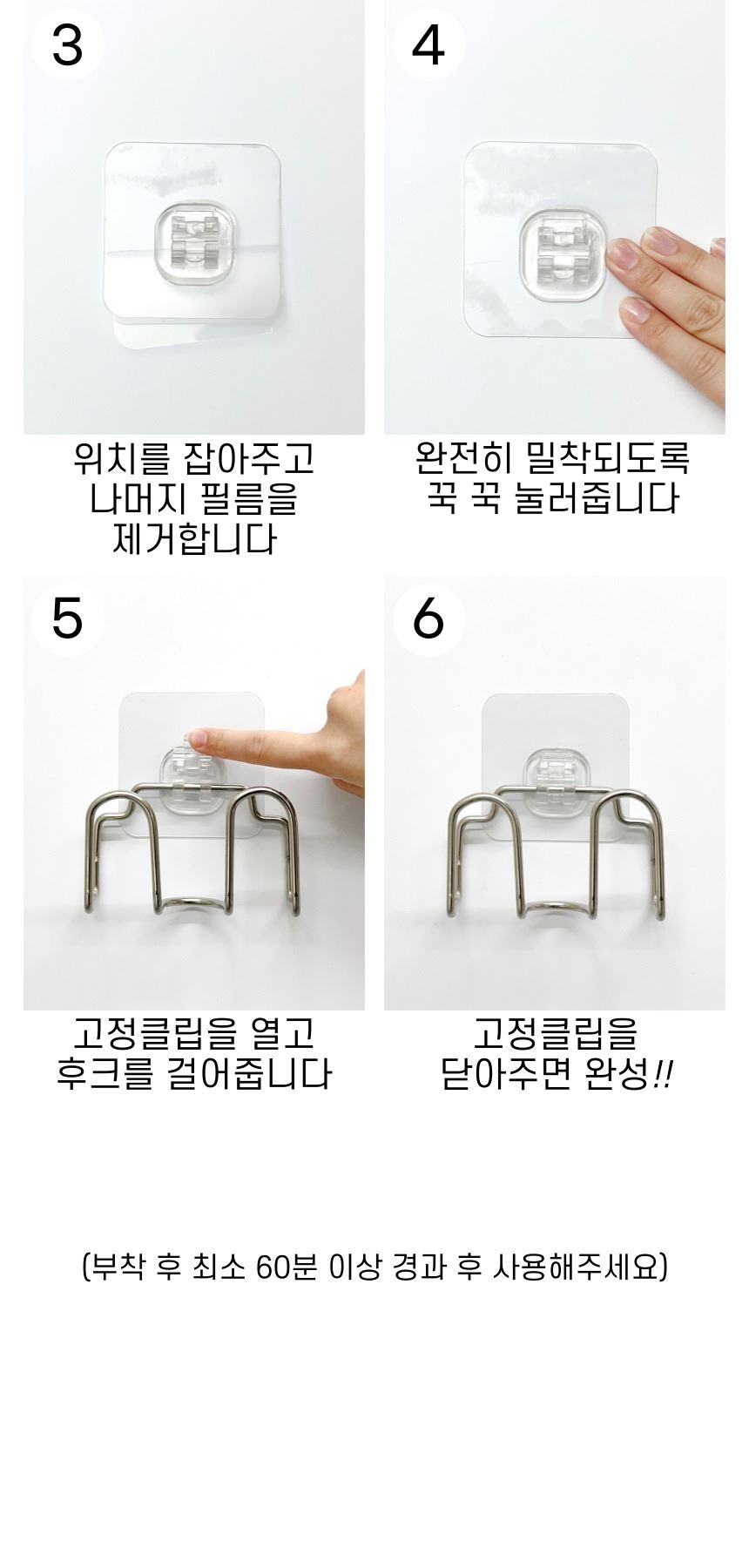 3

위치를 잡아주고 나머지 필름을 제거합니다

4

완전히 밀착되도록 꾹 꾹 눌러줍니다

5

고정클립을 열고 후크를 걸어줍니다

6

고정클립을 닫아주면 완성!!

(부착 후 최소 60분 이상 경과 후 사용해주세요)