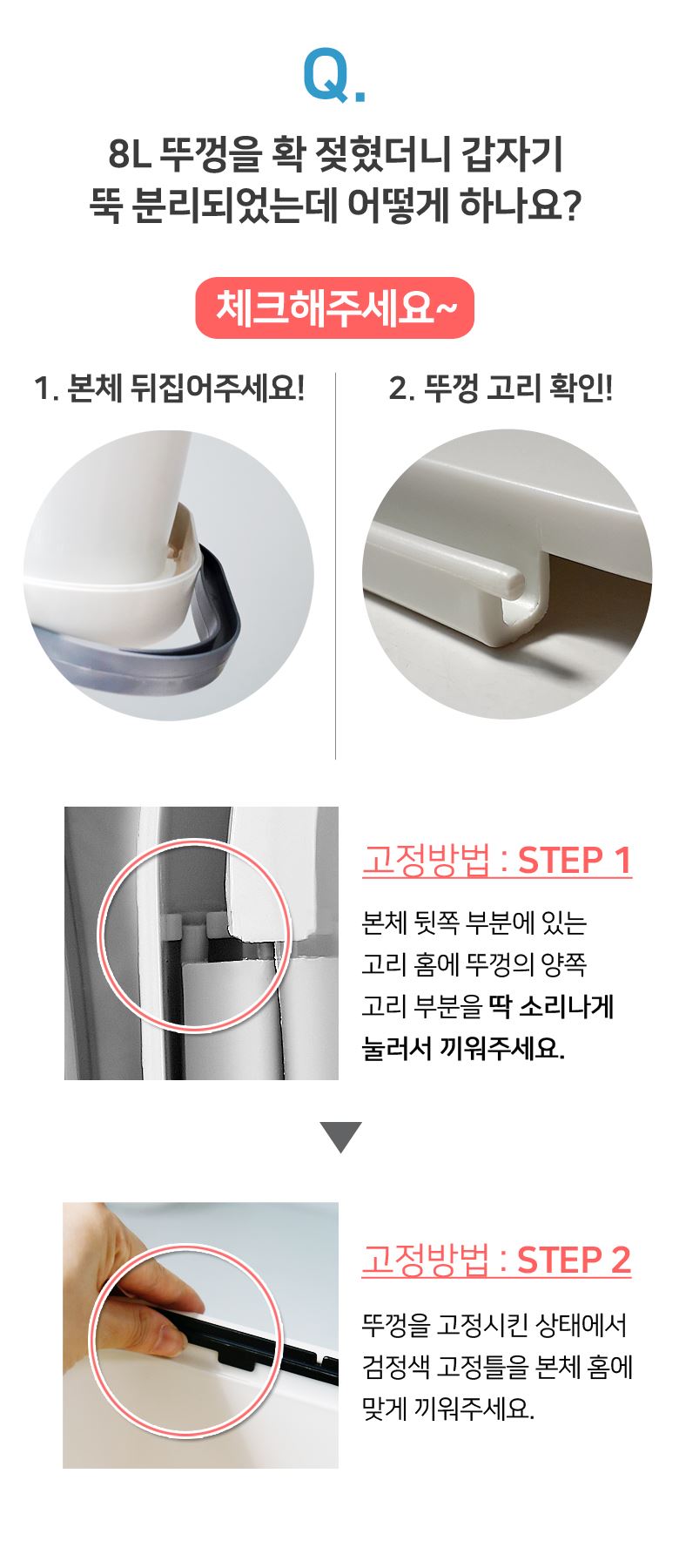 Q.

8L 뚜껑을 확 젖혔더니 갑자기 뚝 분리되었는데 어떻게 하나요?

체크해주세요~

1. 본체 뒤집어주세요!

2. 뚜껑 고리 확인!

고정방법 : STEP 1

본체 뒷쪽 부분에 있는 고리 홈에 뚜껑의 양쪽 고리 부분을 딱 소리나게 눌러서 끼워주세요.

고정방법 : STEP 2

뚜껑을 고정시킨 상태에서 검정색 고정틀을 본체 홈에 맞게 끼워주세요.