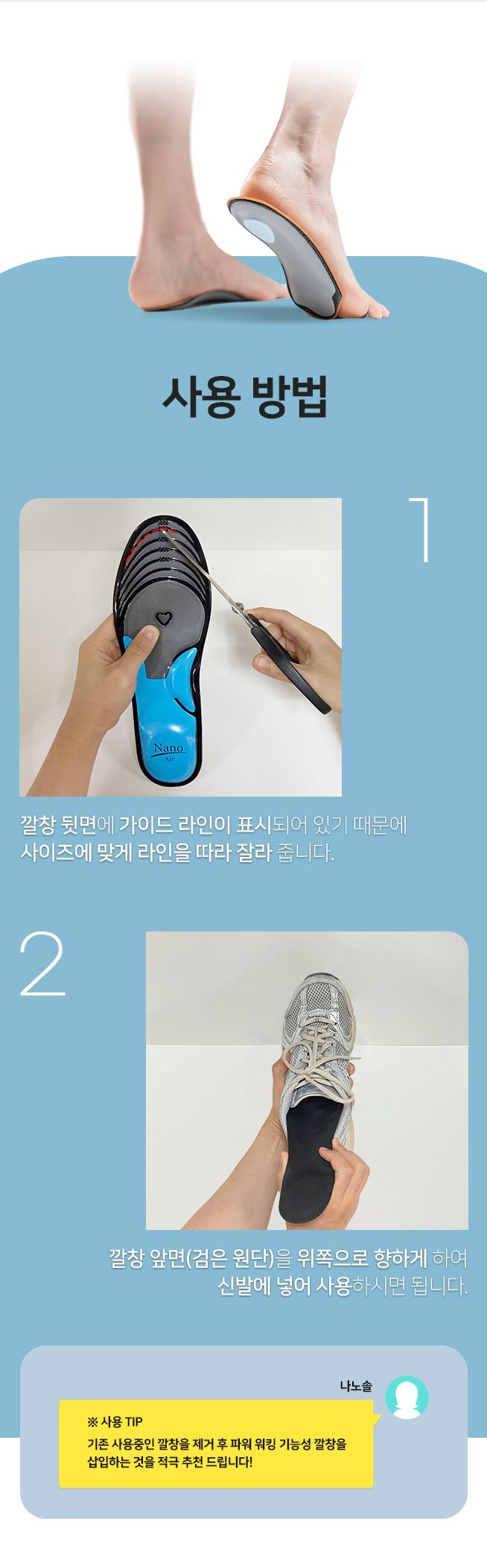 사용 방법

1

Nano Air

깔창 뒷면에 가이드 라인이 표시되어 있기 때문에 사이즈에 맞게 라인을 따라 잘라 줍니다.

2

깔창 앞면(검은 원단)을 위쪽으로 향하게 하여 신발에 넣어 사용하시면 됩니다.

나노솔

※ 사용 TIP
기존 사용중인 깔창을 제거 후 파워 워킹 기능성 깔창을 삽입하는 것을 적극 추천 드립니다!