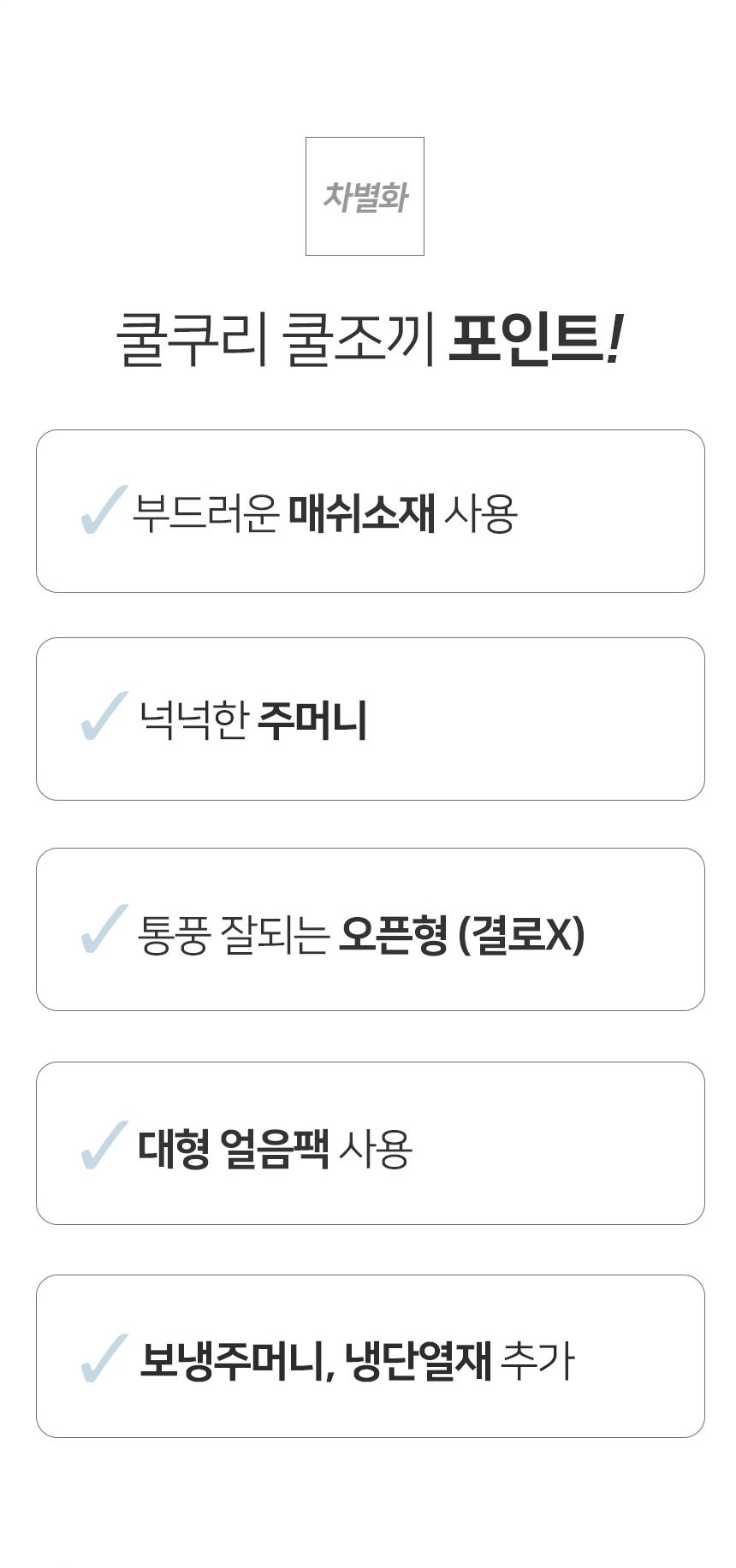 차별화

쿨쿠리 쿨조끼 포인트!

✓ 부드러운 매쉬소재 사용

✓ 넉넉한 주머니

✓ 통풍 잘되는 오픈형 (결로X)

✓ 대형 얼음팩 사용

✓ 보냉주머니, 냉단열재 추가