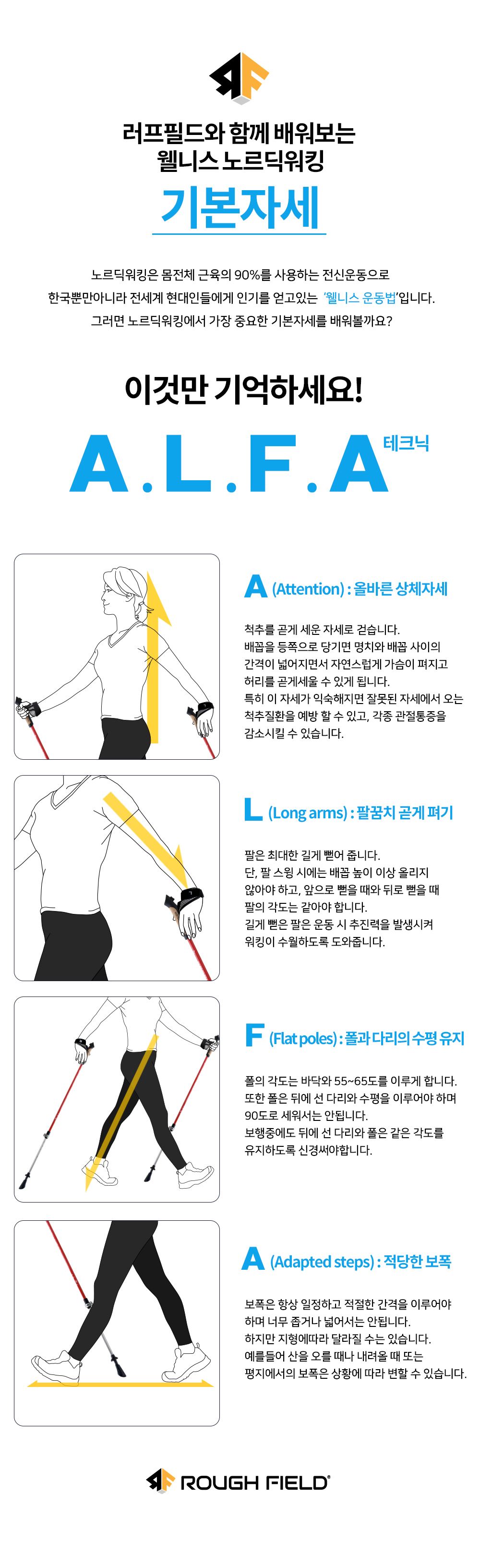 러프필드와 함께 배워보는
웰니스 노르딕워킹

기본자세

노르딕워킹은 몸전체 근육의 90%를 사용하는 전신운동으로
한국뿐만아니라 전세계 현대인들에게 인기를 얻고있는 '웰니스 운동법'입니다.
그러면 노르딕워킹에서 가장 중요한 기본자세를 배워볼까요?

이것만 기억하세요!

A.L.F.A 테크닉

A (Attention) : 올바른 상체자세

척추를 곧게 세운 자세로 걷습니다.
배꼽을 등쪽으로 당기면 명치와 배꼽 사이의 간격이 넓어지면서 자연스럽게 가슴이 펴지고 허리를 곧게세울 수 있게 됩니다.
특히 이 자세가 익숙해지면 잘못된 자세에서 오는 척추질환을 예방 할 수 있고, 각종 관절통증을 감소시킬 수 있습니다.

L (Long arms) : 팔꿈치 곧게 펴기

팔은 최대한 길게 뻗어 줍니다.
단, 팔 스윙 시에는 배꼽 높이 이상 올리지 않아야 하고, 앞으로 뻗을 때와 뒤로 뻗을 때 팔의 각도는 같아야 합니다.
길게 뻗은 팔은 운동 시 추진력을 발생시켜 워킹이 수월하도록 도와줍니다.

F (Flat poles) : 폴과 다리의 수평 유지

폴의 각도는 바닥와 55~65도를 이루게 합니다.
또한 폴은 뒤에 선 다리와 수평을 이루어야 하며 90도로 세워서는 안됩니다.
보행중에도 뒤에 선 다리와 폴은 같은 각도를 유지하도록 신경써야합니다.

A (Adapted steps) : 적당한 보폭

보폭은 항상 일정하고 적절한 간격을 이루어야 하며 너무 좁거나 넓어서는 안됩니다.
하지만 지형에따라 달라질 수는 있습니다.
예를들어 산을 오를 때나 내려올 때 또는 평지에서의 보폭은 상황에 따라 변할 수 있습니다.

ROUGH FIELD